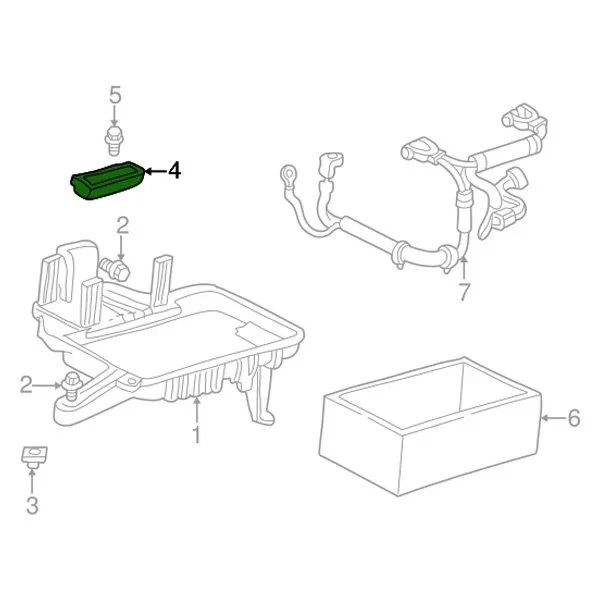 5
4
2
7
2
1
6
3