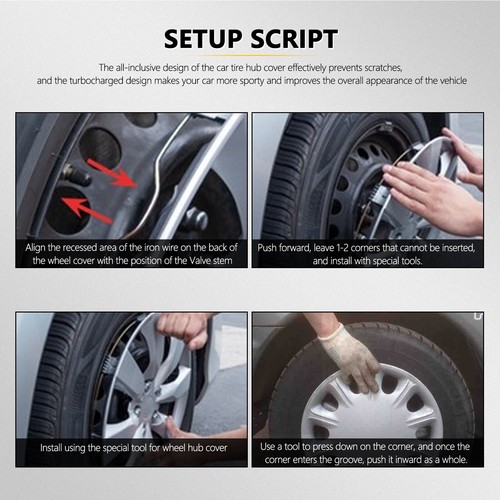 SETUP SCRIPT

The all-inclusive design of the car tire hub cover effectively prevents scratches, and the turbocharged design makes your car more sporty and improves the overall appearance of the vehicle

Align the recessed area of the iron wire on the back of the wheel cover with the position of the Valve stem

Push forward, leave 1-2 corners that cannot be inserted, and install with special tools.

Install using the special tool for wheel hub cover

Use a tool to press down on the corner, and once the corner enters the groove, push it inward as a whole.