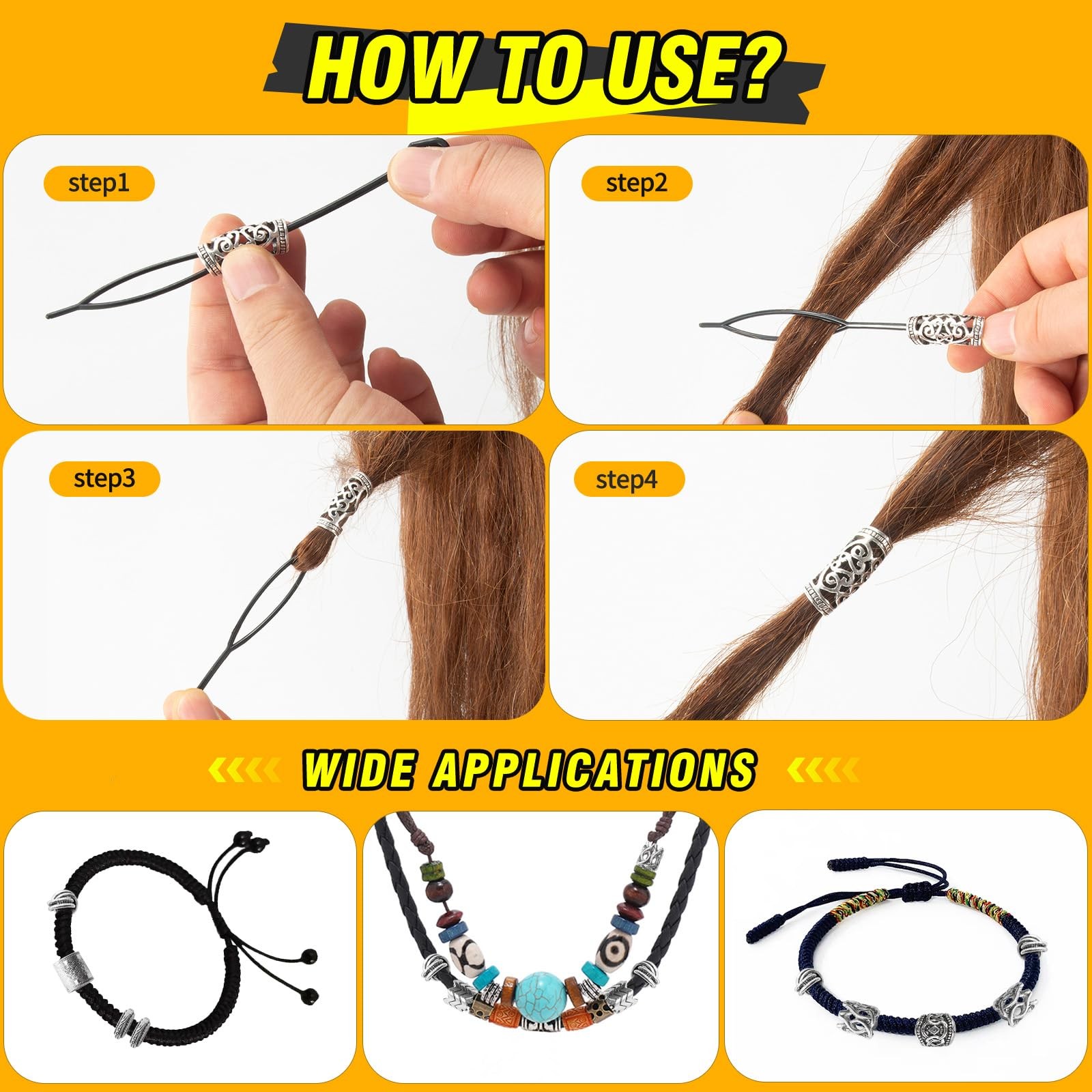 HOW TO USE?

step1

step2

step3

step4

WIDE APPLICATIONS