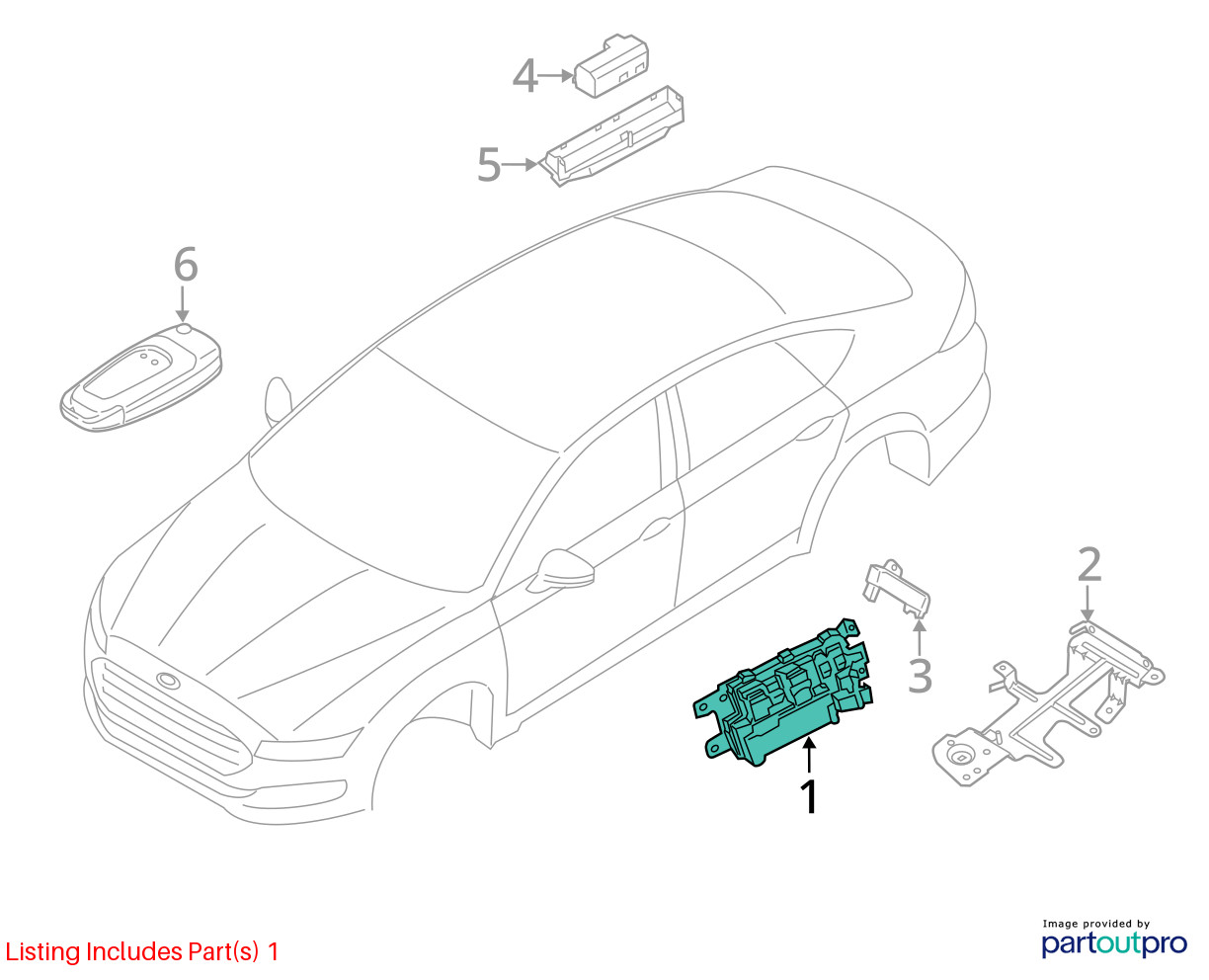 4
5
6
2
3
1

Listing Includes Part(s) 1

Image provided by
partoutpro