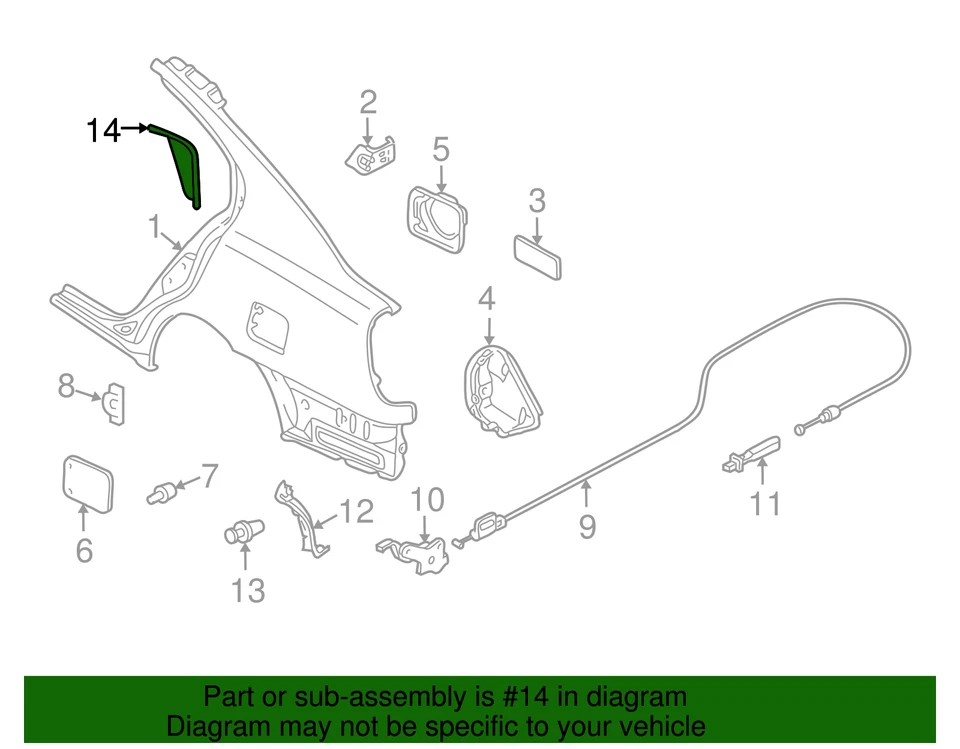 14
2
5
3
1
4
8
7
6
12
10
9
11
13

Part or sub-assembly is #14 in diagram
Diagram may not be specific to your vehicle