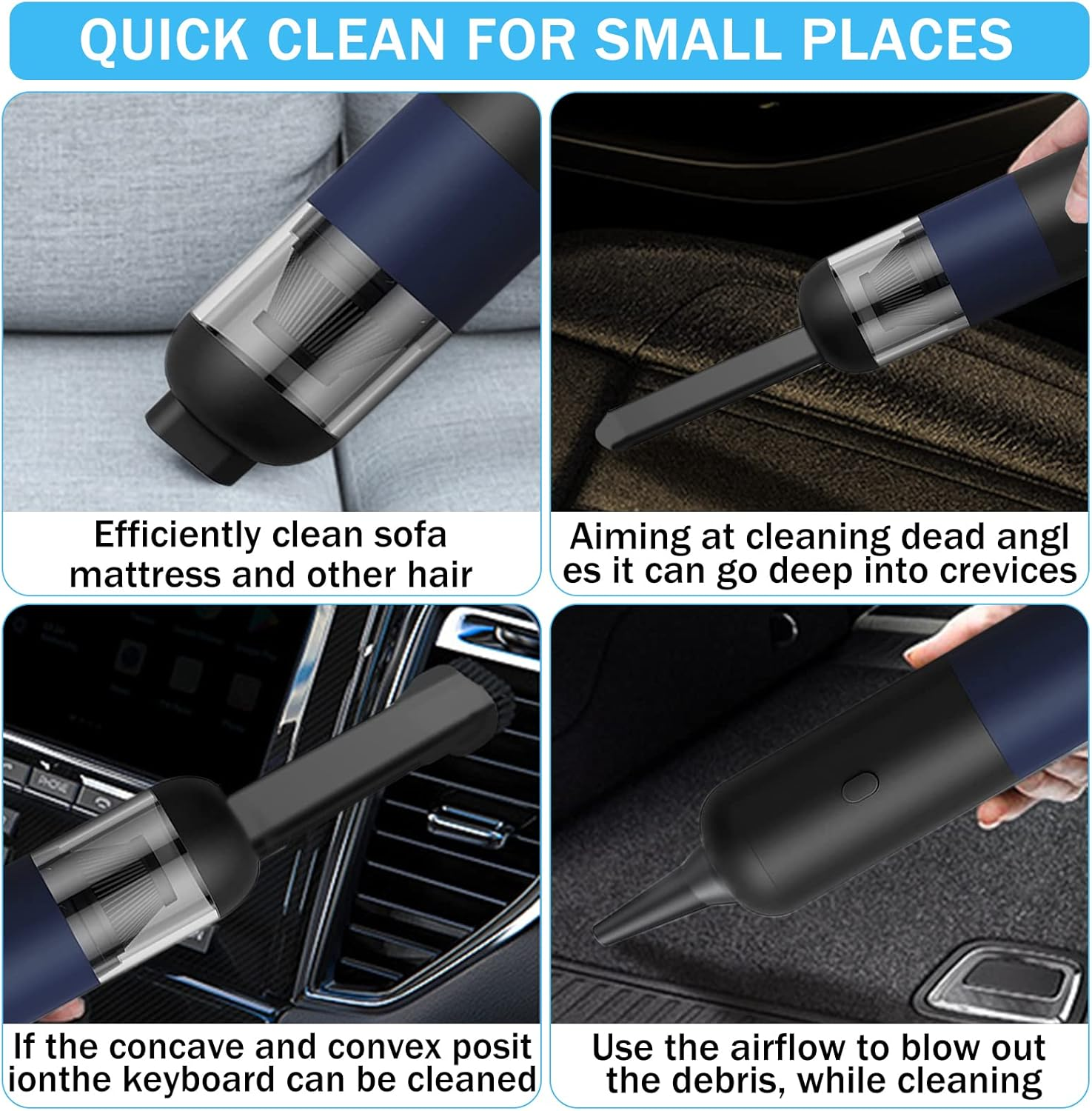 QUICK CLEAN FOR SMALL PLACES

Efficiently clean sofa mattress and other hair

Aiming at cleaning dead angl es it can go deep into crevices

If the concave and convex posit ionthe keyboard can be cleaned

Use the airflow to blow out the debris, while cleaning