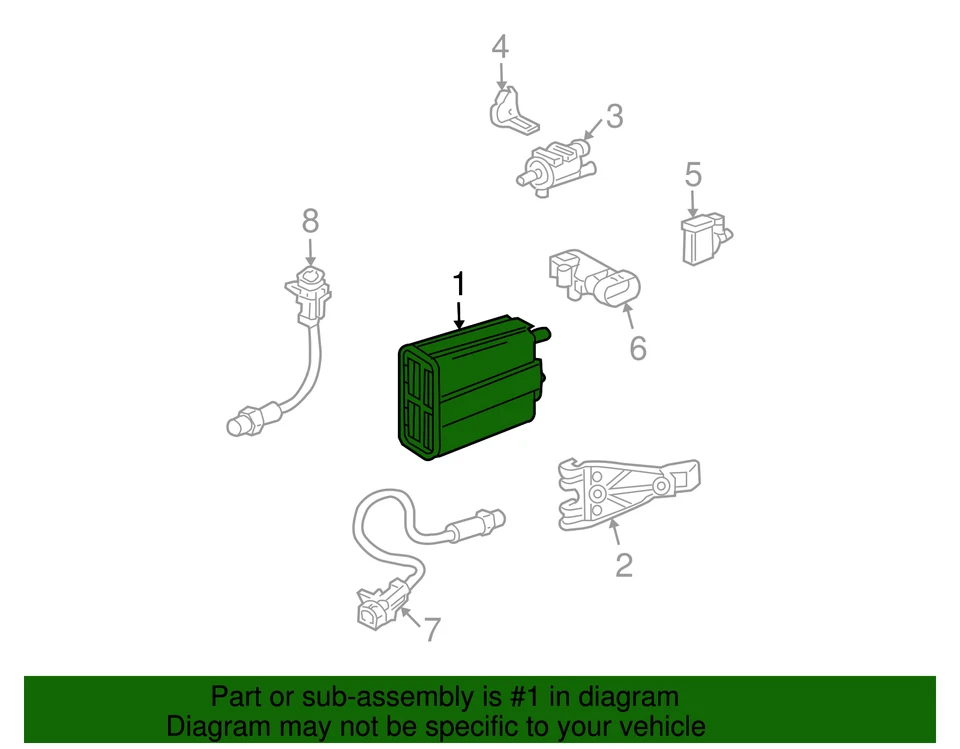 4
3
5
8
1
6
2
7

Part or sub-assembly is #1 in diagram
Diagram may not be specific to your vehicle