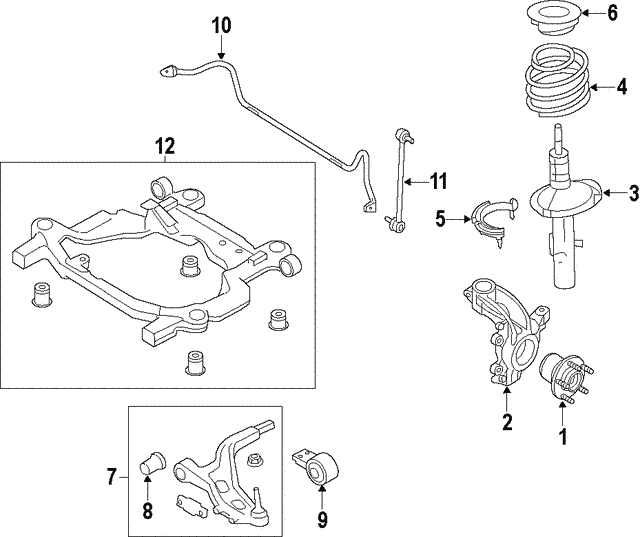 10
6
4
12
11
3
5
2
1
7
8
9