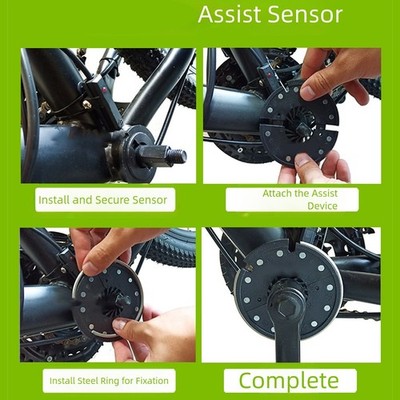 Assist Sensor

Install and Secure Sensor

Attach the Assist Device

Install Steel Ring for Fixation

Complete