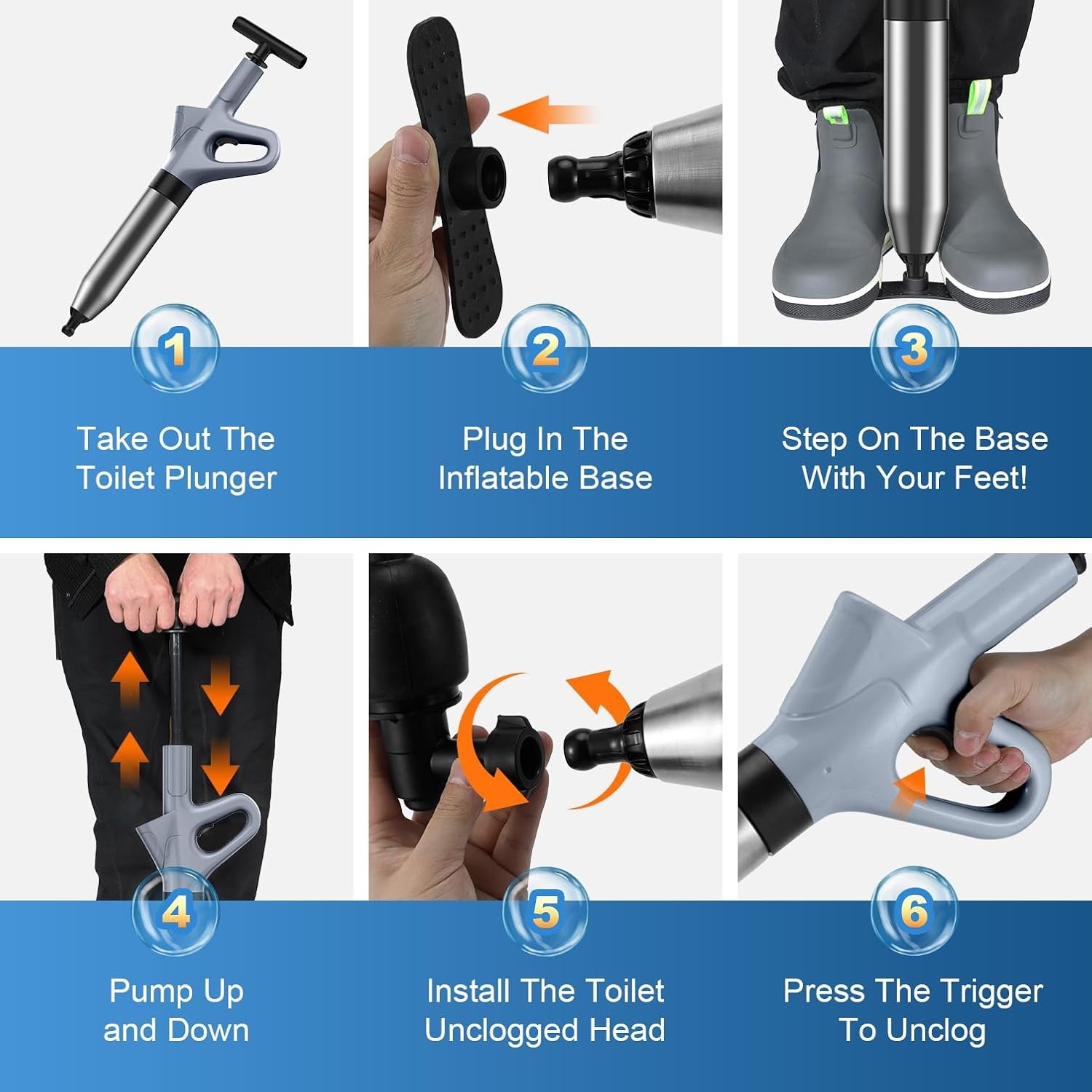 1

Take Out The Toilet Plunger

2

Plug In The Inflatable Base

3

Step On The Base With Your Feet!

4

Pump Up and Down

5

Install The Toilet Unclogged Head

6

Press The Trigger To Unclog