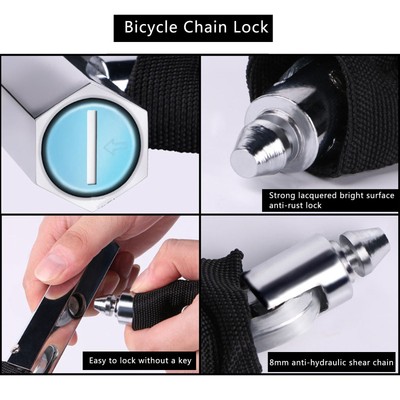 Bicycle Chain Lock

Strong lacquered bright surface anti-rust lock

Easy to lock without a key

8mm anti-hydraulic shear chain