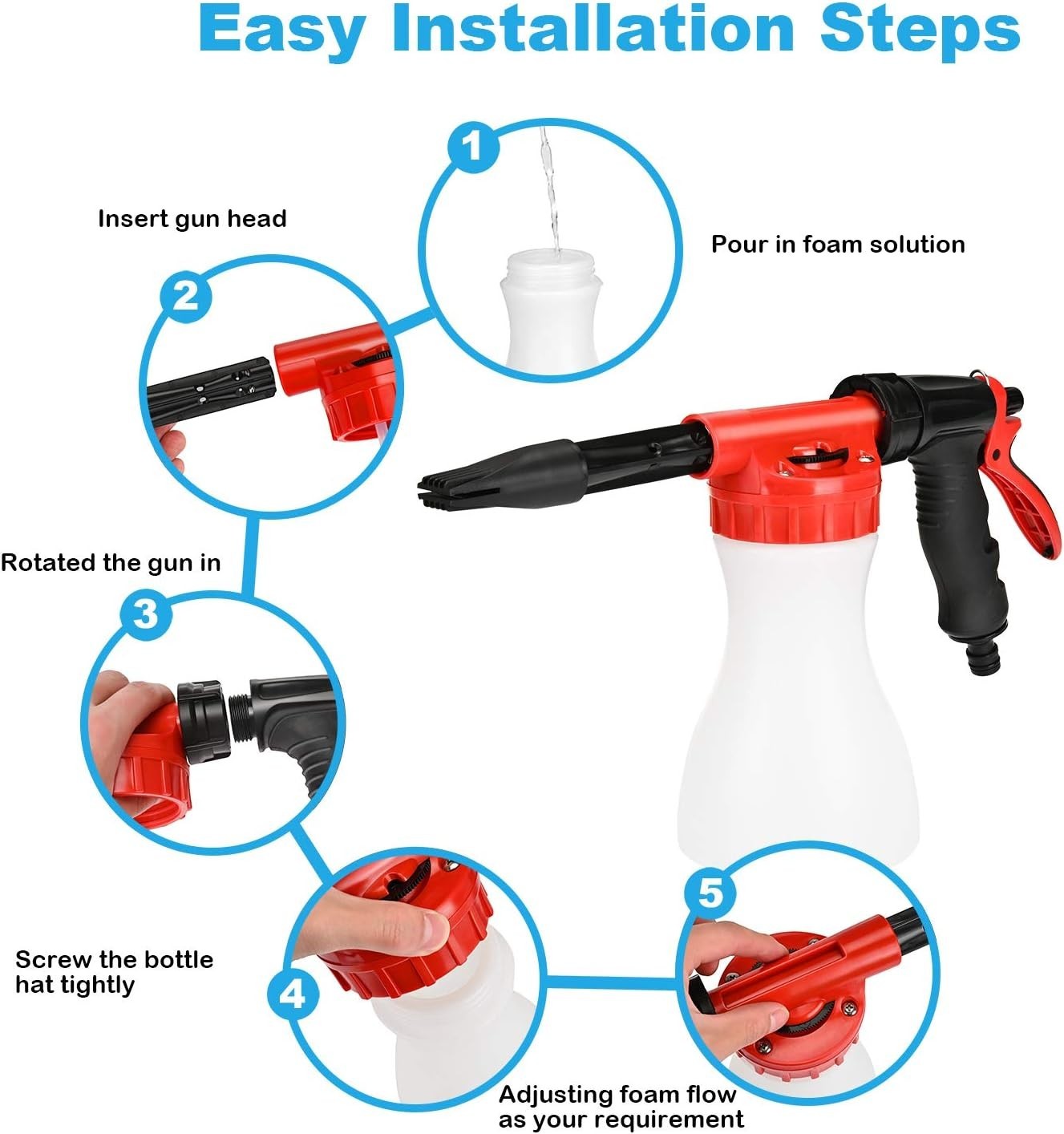 Easy Installation Steps

1

Pour in foam solution

Insert gun head

2

Rotated the gun in

3

Screw the bottle hat tightly

4

5

Adjusting foam flow as your requirement