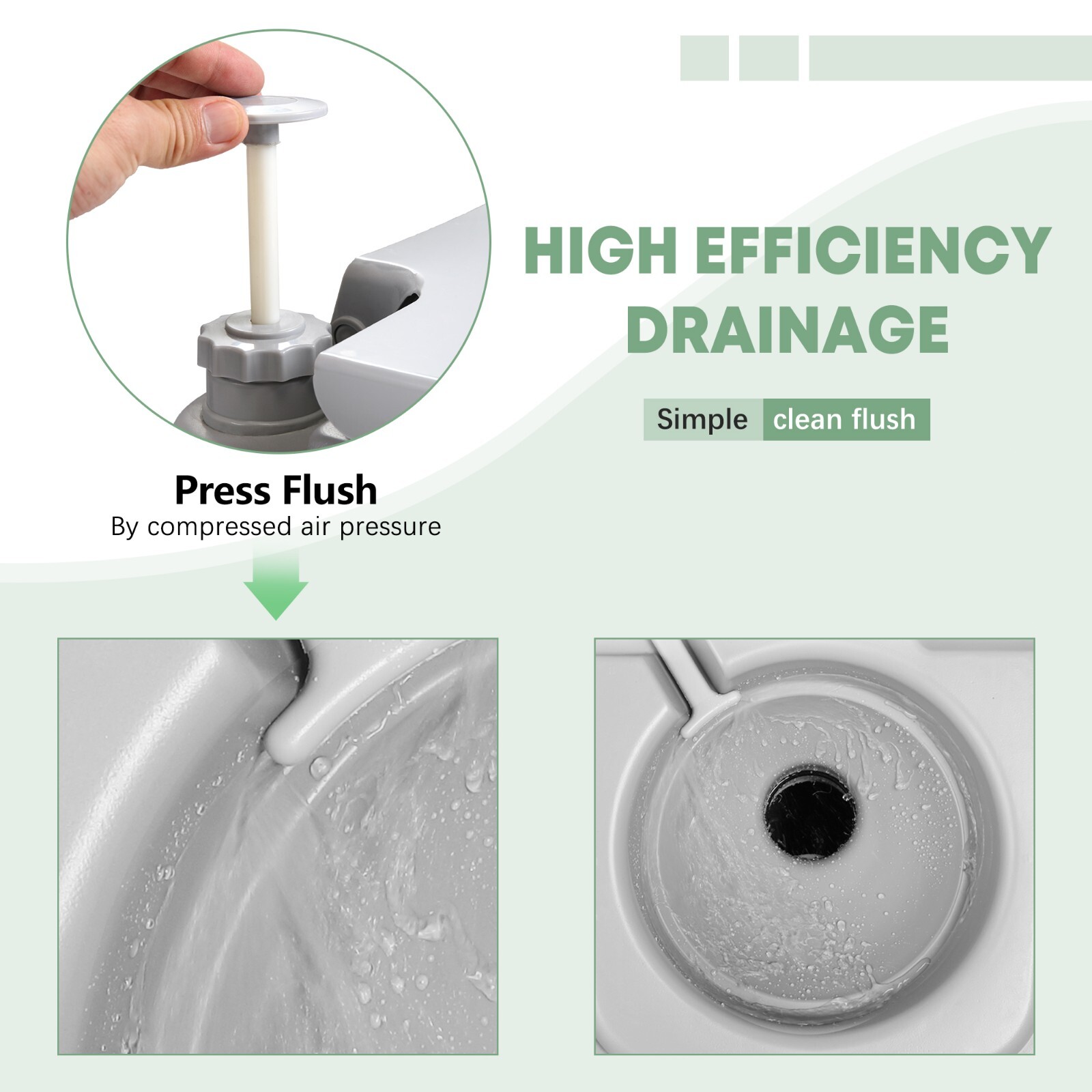 HIGH EFFICIENCY DRAINAGE

Simple clean flush

Press Flush
By compressed air pressure