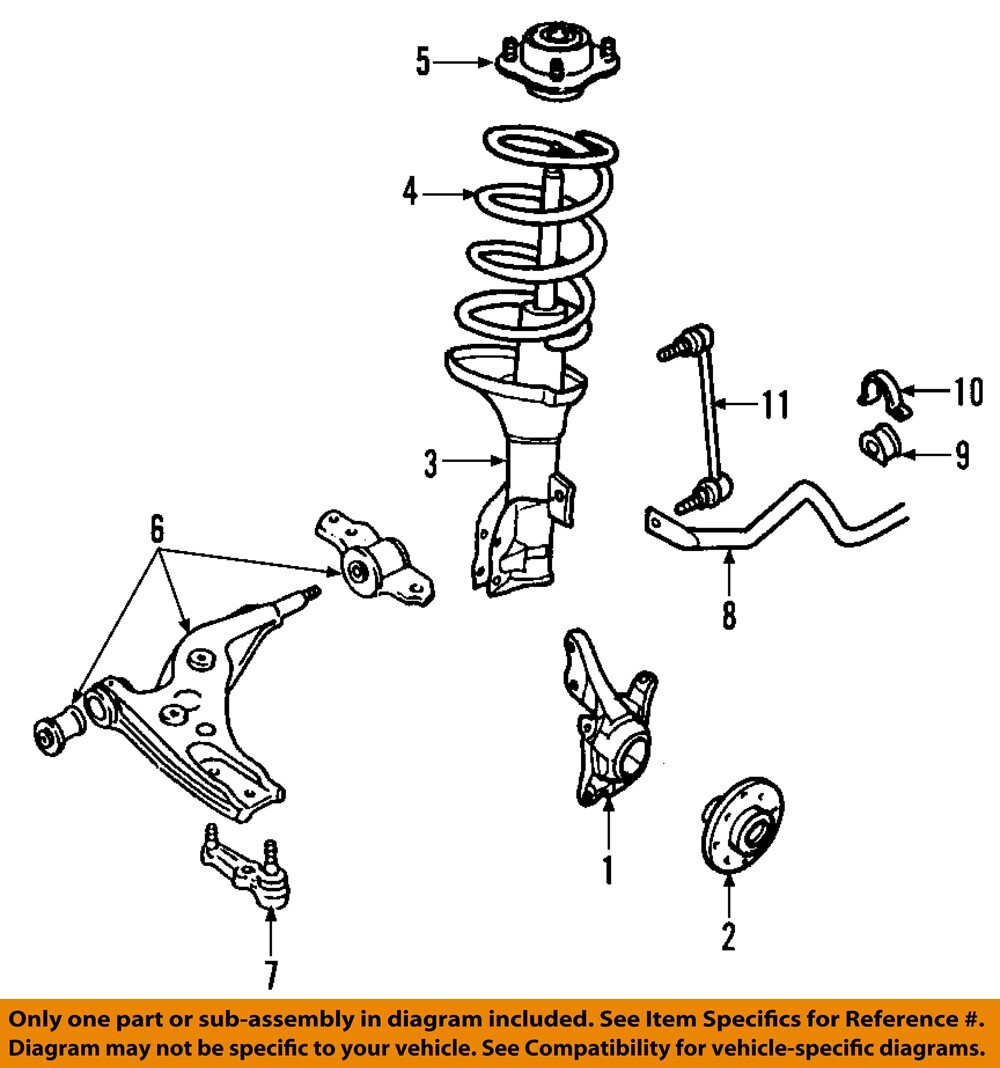 5
4
11
10
9
3
6
8
1
2
7

Only one part or sub-assembly in diagram included. See Item Specifics for Reference #.
Diagram may not be specific to your vehicle. See Compatibility for vehicle-specific diagrams.