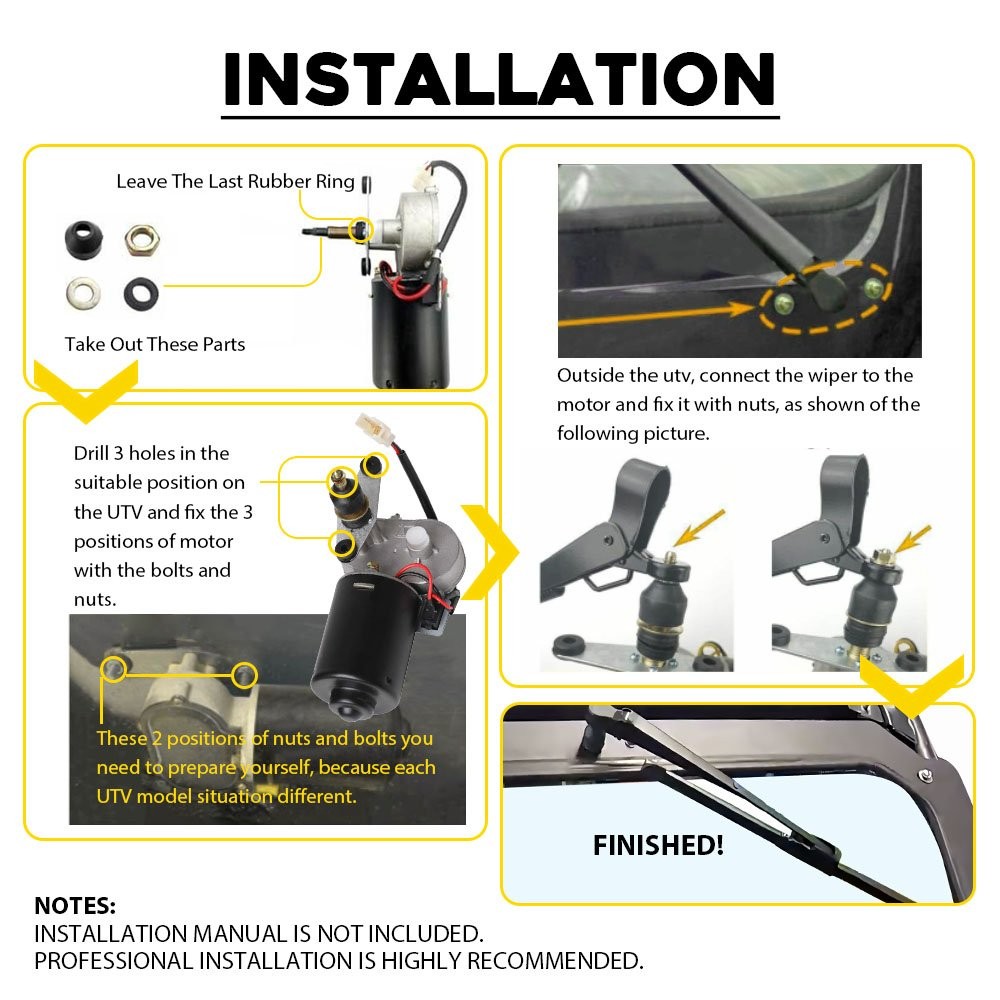 INSTALLATION

Leave The Last Rubber Ring

Take Out These Parts

Drill 3 holes in the suitable position on the UTV and fix the 3 positions of motor with the bolts and nuts.

These 2 positions of nuts and bolts you need to prepare yourself, because each UTV model situation different.

Outside the utv, connect the wiper to the motor and fix it with nuts, as shown of the following picture.

FINISHED!

NOTES:
INSTALLATION MANUAL IS NOT INCLUDED.
PROFESSIONAL INSTALLATION IS HIGHLY RECOMMENDED.