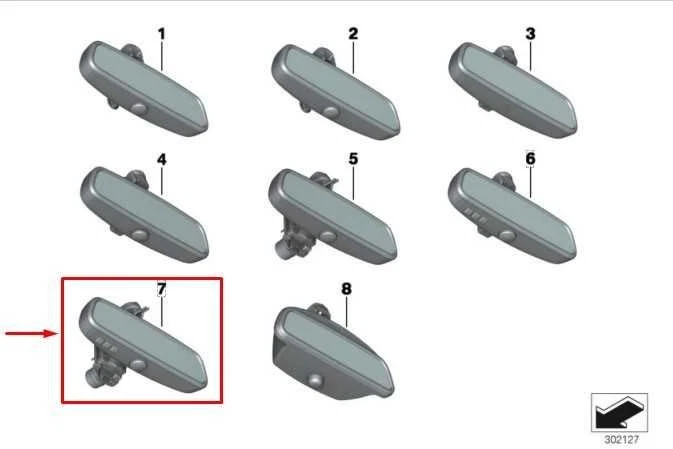 1
2
3
4
5
6
7
8
302127