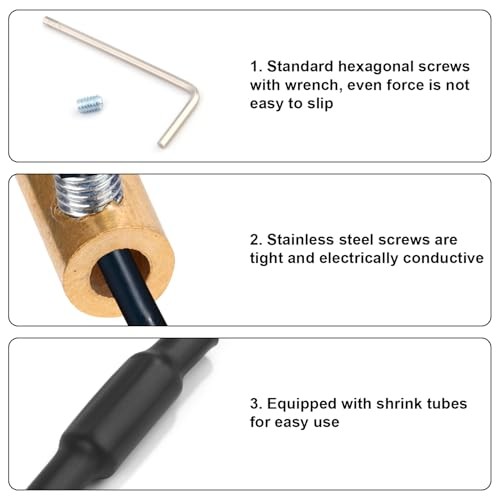 1. Standard hexagonal screws with wrench, even force is not easy to slip

2. Stainless steel screws are tight and electrically conductive

3. Equipped with shrink tubes for easy use