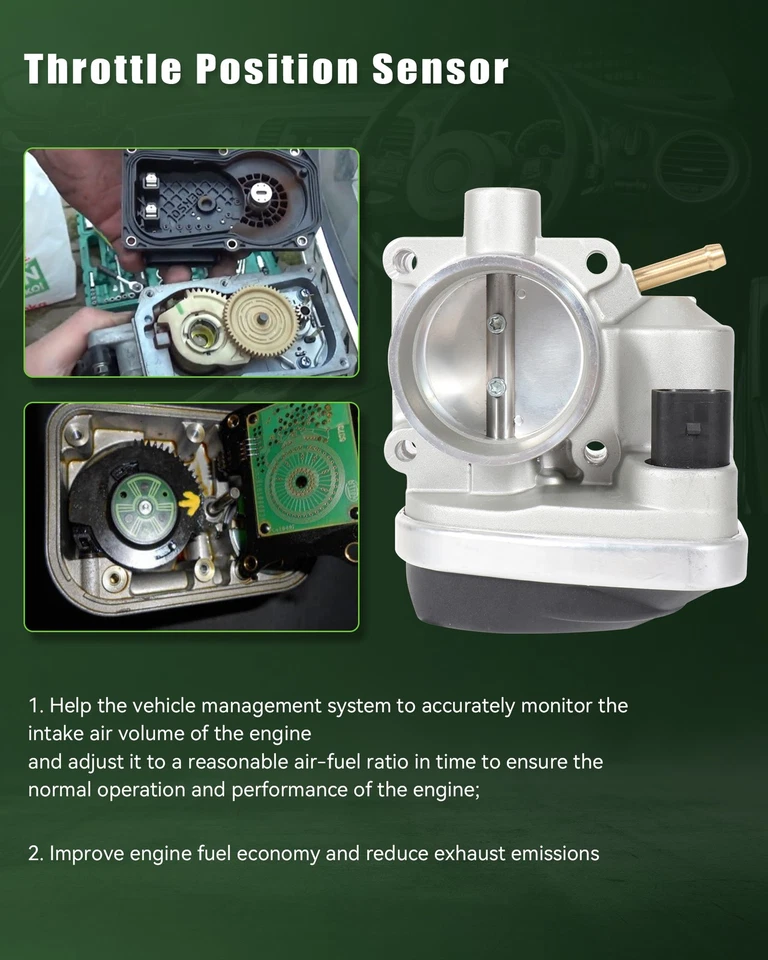 Throttle Position Sensor

1. Help the vehicle management system to accurately monitor the intake air volume of the engine
and adjust it to a reasonable air-fuel ratio in time to ensure the normal operation and performance of the engine;

2. Improve engine fuel economy and reduce exhaust emissions