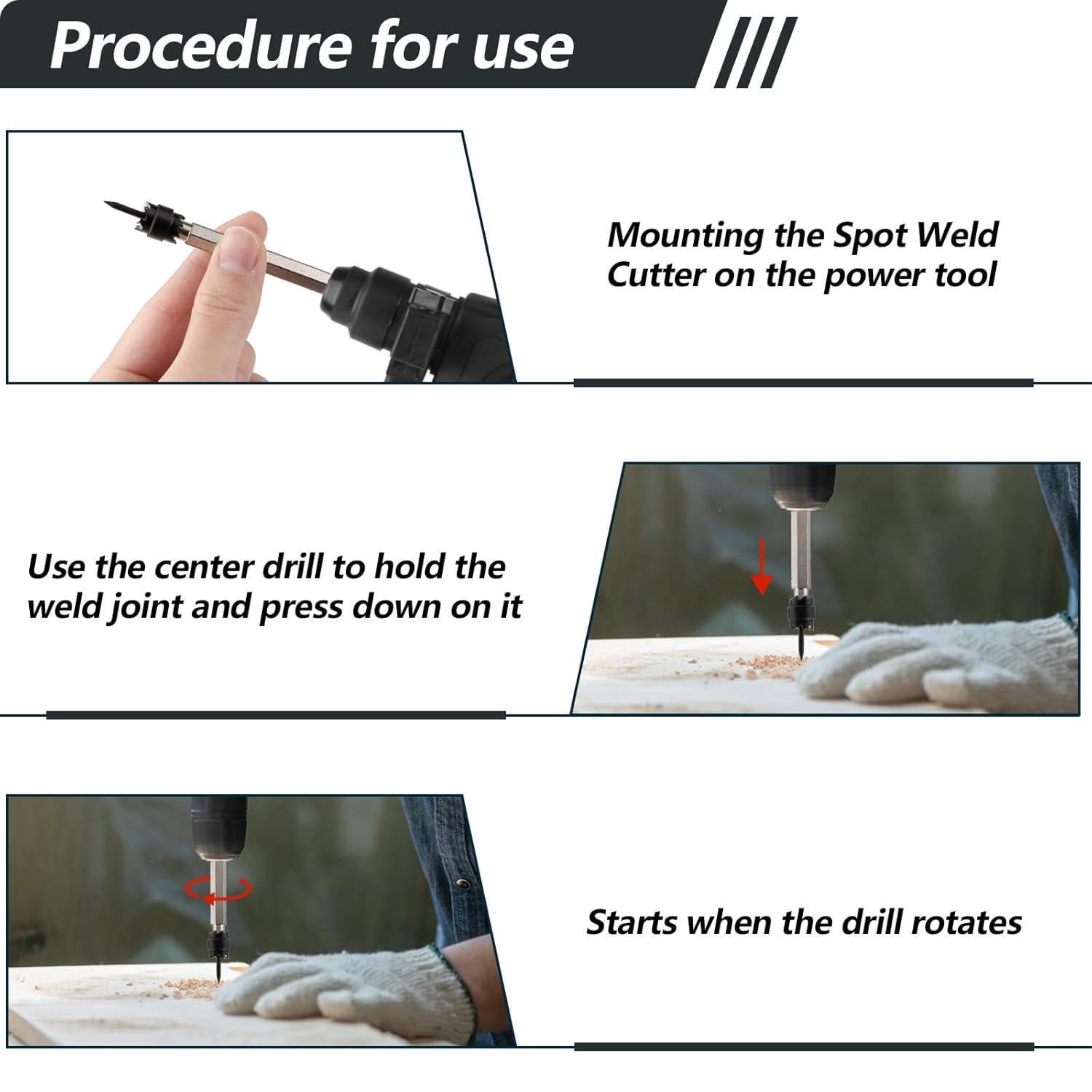 Procedure for use

Mounting the Spot Weld Cutter on the power tool

Use the center drill to hold the weld joint and press down on it

Starts when the drill rotates