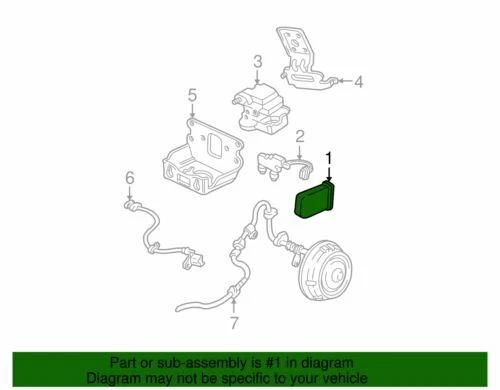 3
4
5
2
1
6
7

Part or sub-assembly is #1 in diagram
Diagram may not be specific to your vehicle