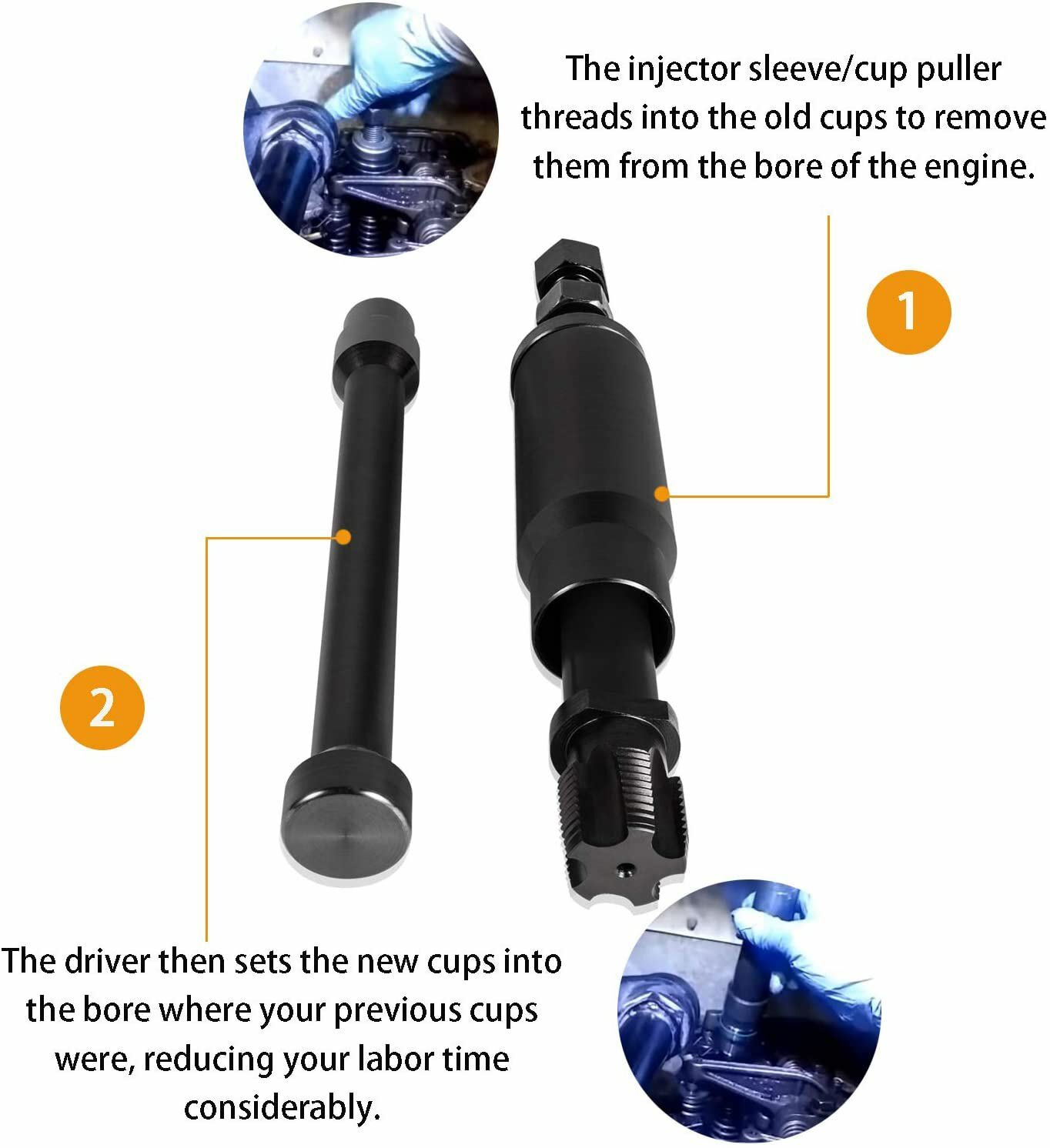 The injector sleeve/cup puller threads into the old cups to remove them from the bore of the engine.

1

2

The driver then sets the new cups into the bore where your previous cups were, reducing your labor time considerably.