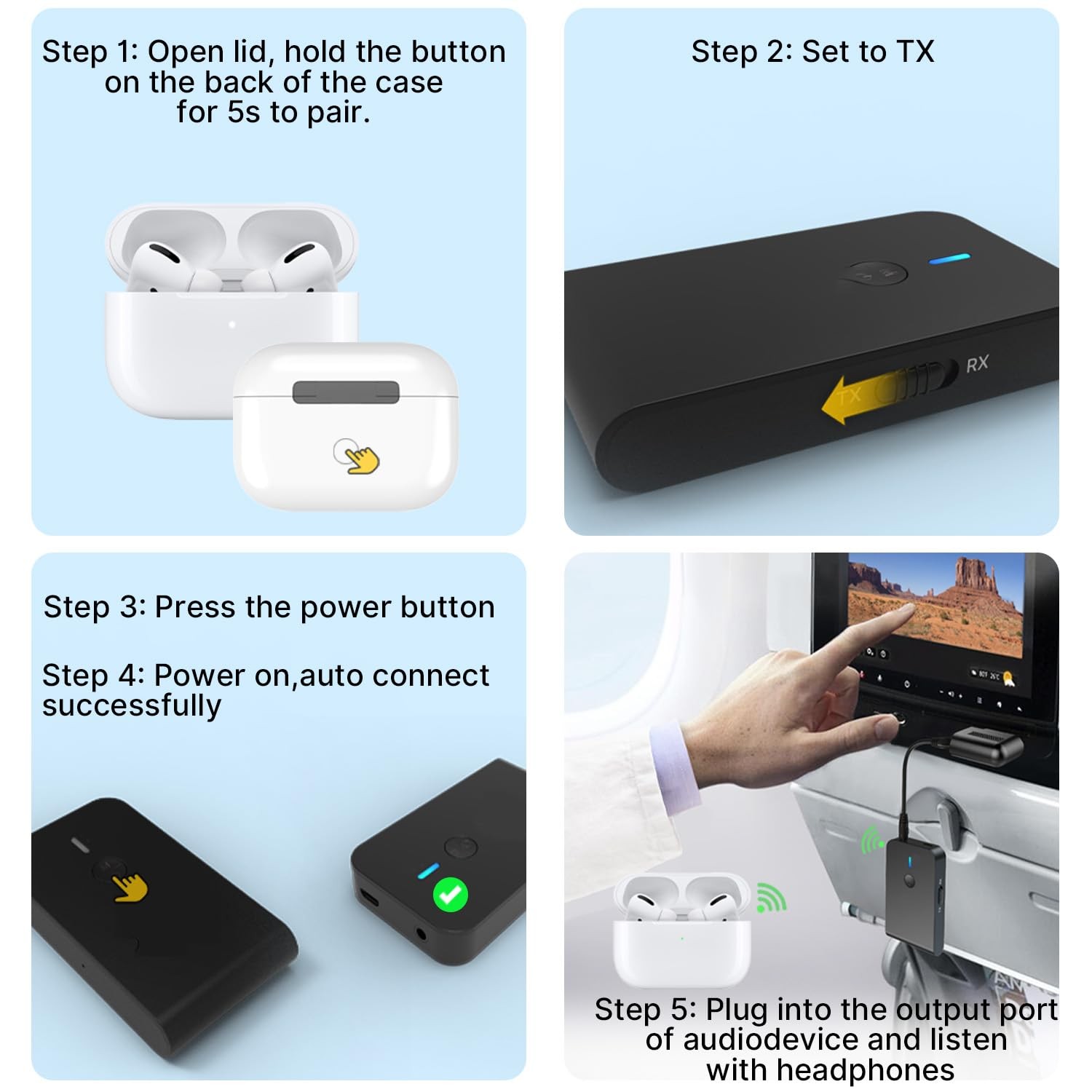 Step 1: Open lid, hold the button on the back of the case for 5s to pair.

Step 2: Set to TX

TX

RX

Step 3: Press the power button

Step 4: Power on,auto connect successfully

Step 5: Plug into the output port of audiodevice and listen with headphones