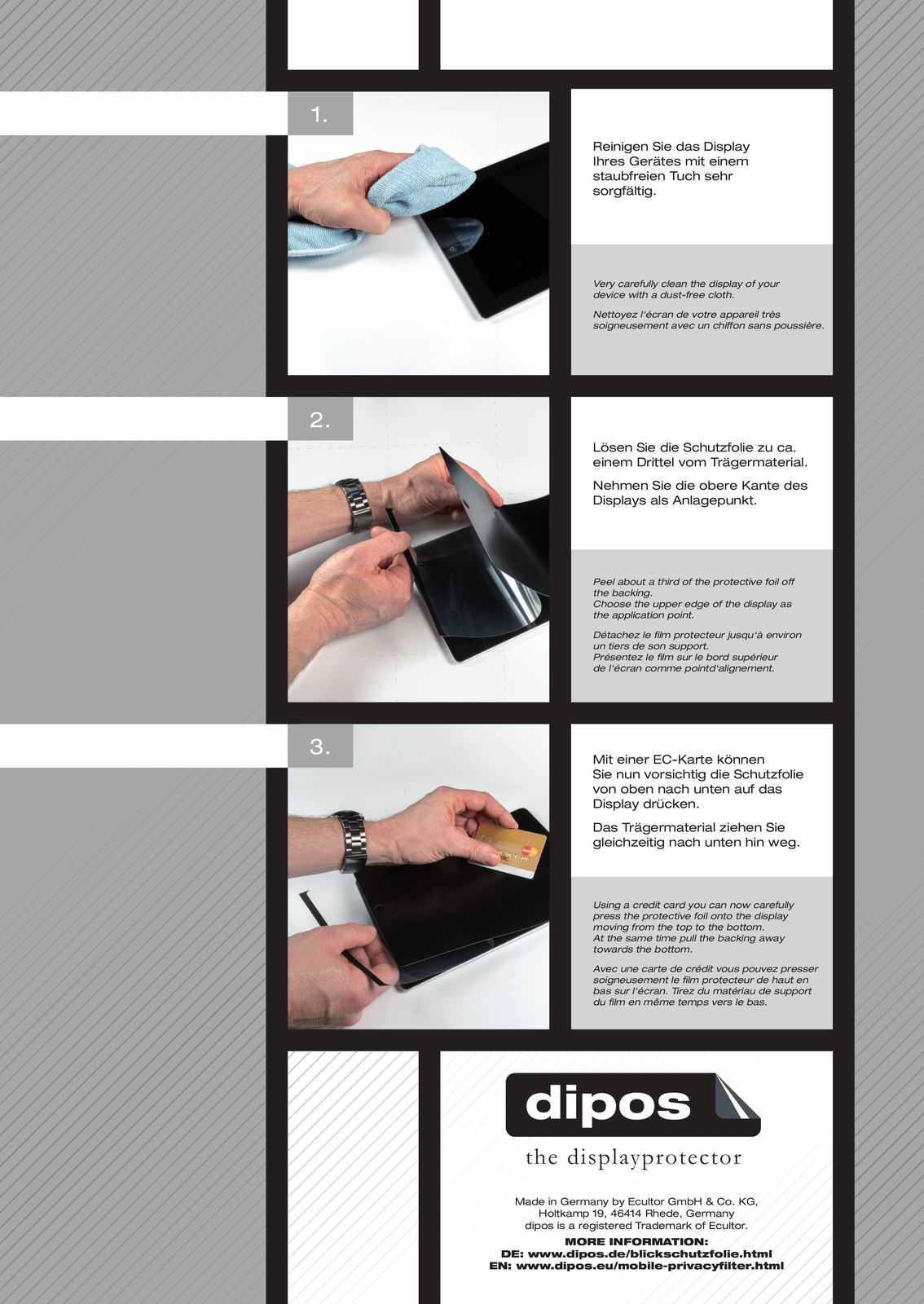 1.

Reinigen Sie das Display Ihres Gerätes mit einem staubfreien Tuch sehr sorgfältig.

Very carefully clean the display of your device with a dust-free cloth.

Nettoyez l'écran de votre appareil très soigneusement avec un chiffon sans poussière.

2.

Lösen Sie die Schutzfolie zu ca. einem Drittel vom Trägermaterial.

Nehmen Sie die obere Kante des Displays als Anlagepunkt.

Peel about a third of the protective foil off the backing.
Choose the upper edge of the display as the application point.

Détachez le film protecteur jusqu'à environ un tiers de son support.
Présentez le film sur le bord supérieur de l'écran comme pointd'alignement.

3.

Mit einer EC-Karte können Sie nun vorsichtig die Schutzfolie von oben nach unten auf das Display drücken.

Das Trägermaterial ziehen Sie gleichzeitig nach unten hin weg.

Using a credit card you can now carefully press the protective foil onto the display moving from the top to the bottom.
At the same time pull the backing away towards the bottom.

Avec une carte de crédit vous pouvez presser soigneusement le film protecteur de haut en bas sur l'écran. Tirez du matériau de support du film en même temps vers le bas.

dipos

the displayprotector

Made in Germany by Ecultor GmbH & Co. KG,
Holtkamp 19, 46414 Rhede, Germany
dipos is a registered Trademark of Ecultor.

MORE INFORMATION:
DE: www.dipos.de/blickschutzfolie.html
EN: www.dipos.eu/mobile-privacyfilter.html