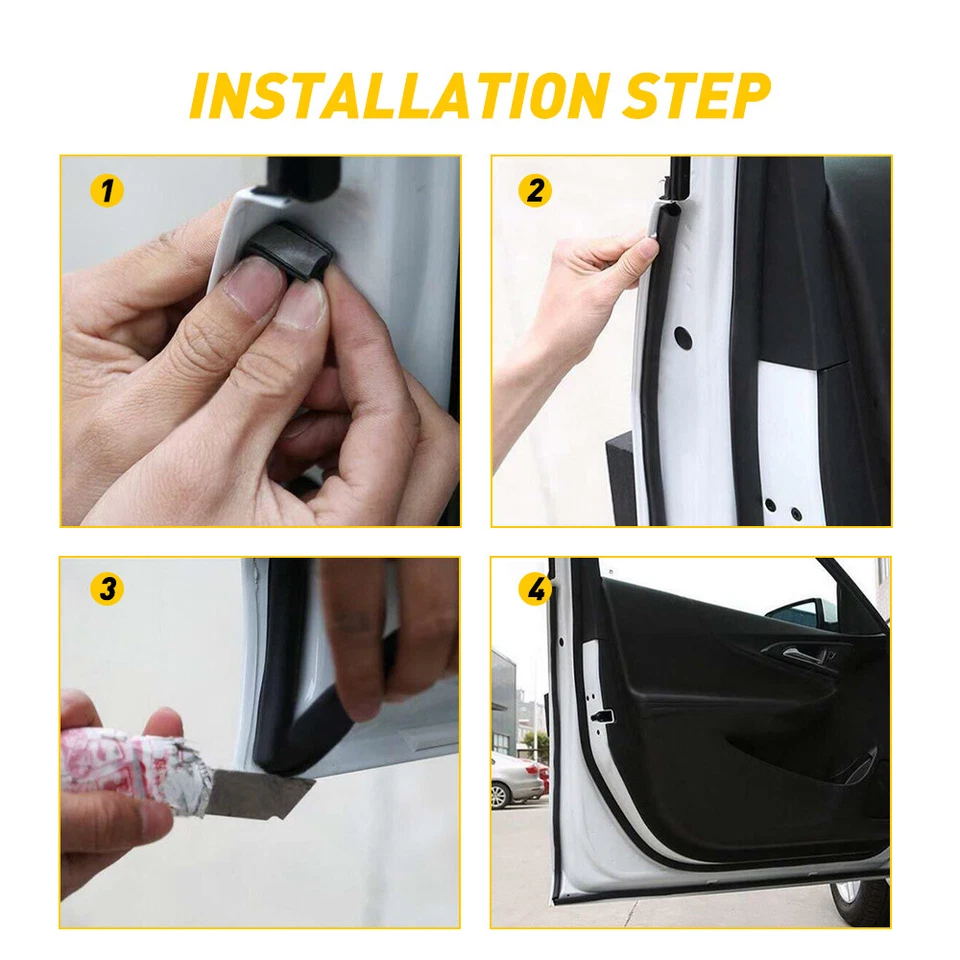 INSTALLATION STEP

1

2

3

4