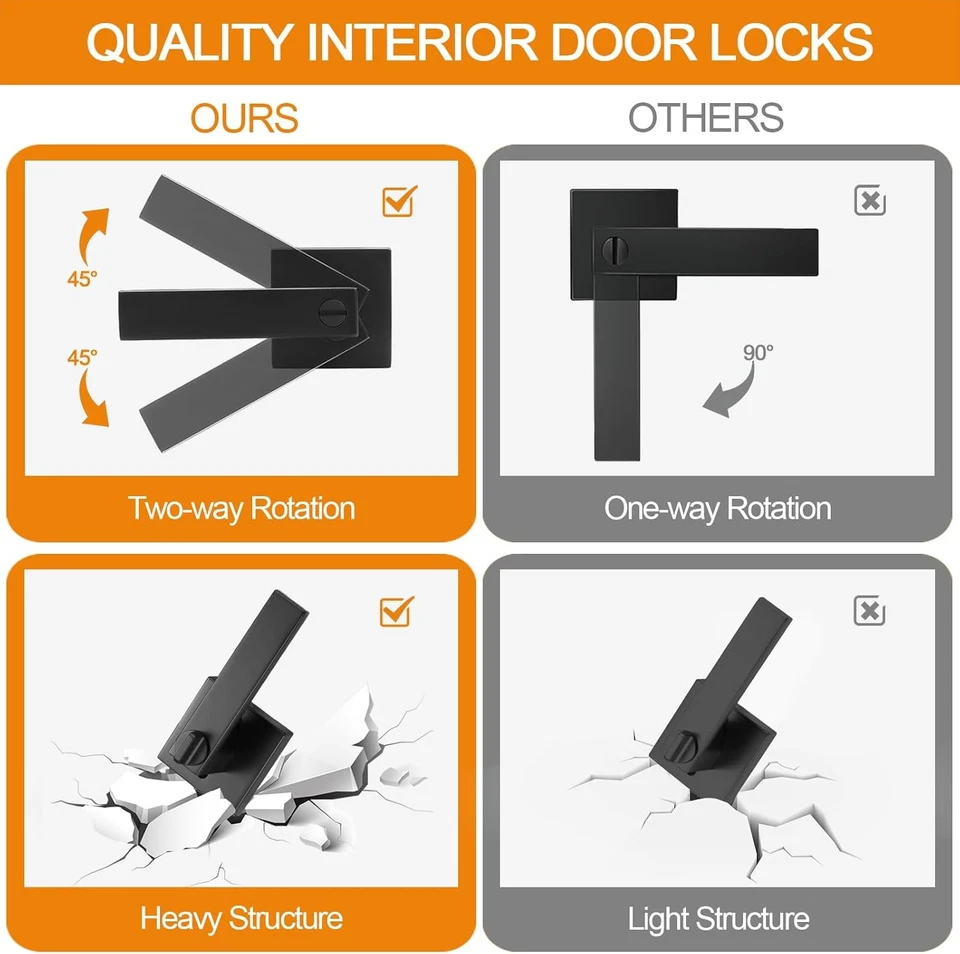 QUALITY INTERIOR DOOR LOCKS

OURS

45°

45°

Two-way Rotation

Heavy Structure

OTHERS

90°

One-way Rotation

Light Structure