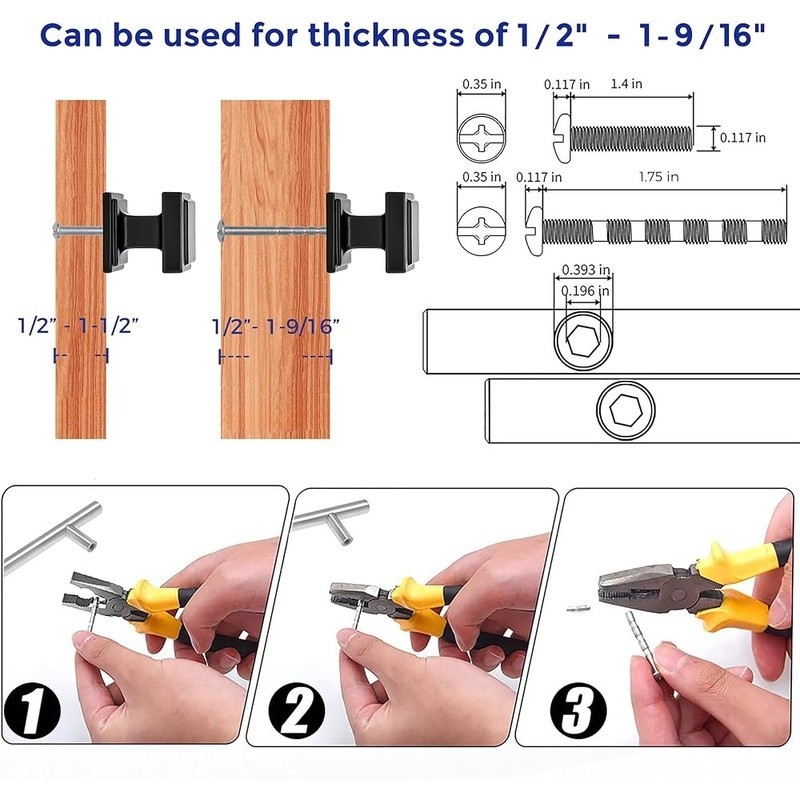 Can be used for thickness of 1/2" - 1-9/16"

1/2" - 1-1/2"

1/2"- 1-9/16"

0.35 in

0.117 in

1.4 in

0.117 in

0.35 in

0.117 in

1.75 in

0.393 in

0.196 in

1

2

3