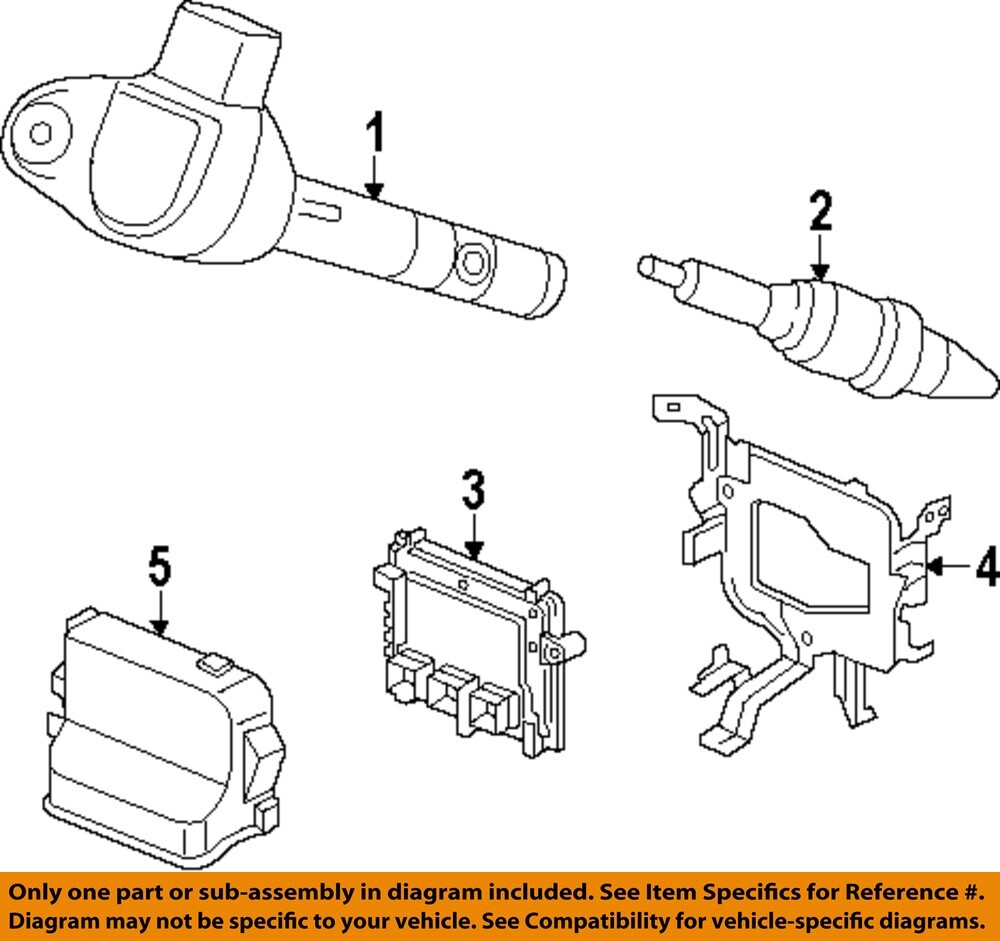 1
2
3
4
5

Only one part or sub-assembly in diagram included. See Item Specifics for Reference #. Diagram may not be specific to your vehicle. See Compatibility for vehicle-specific diagrams.