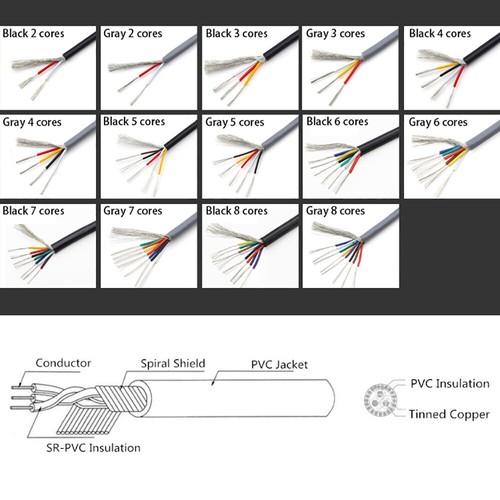 Black 2 cores
Gray 2 cores
Black 3 cores
Gray 3 cores
Black 4 cores
Gray 4 cores
Black 5 cores
Gray 5 cores
Black 6 cores
Gray 6 cores
Black 7 cores
Gray 7 cores
Black 8 cores
Gray 8 cores

Conductor
Spiral Shield
PVC Jacket
SR-PVC Insulation
PVC Insulation
Tinned Copper