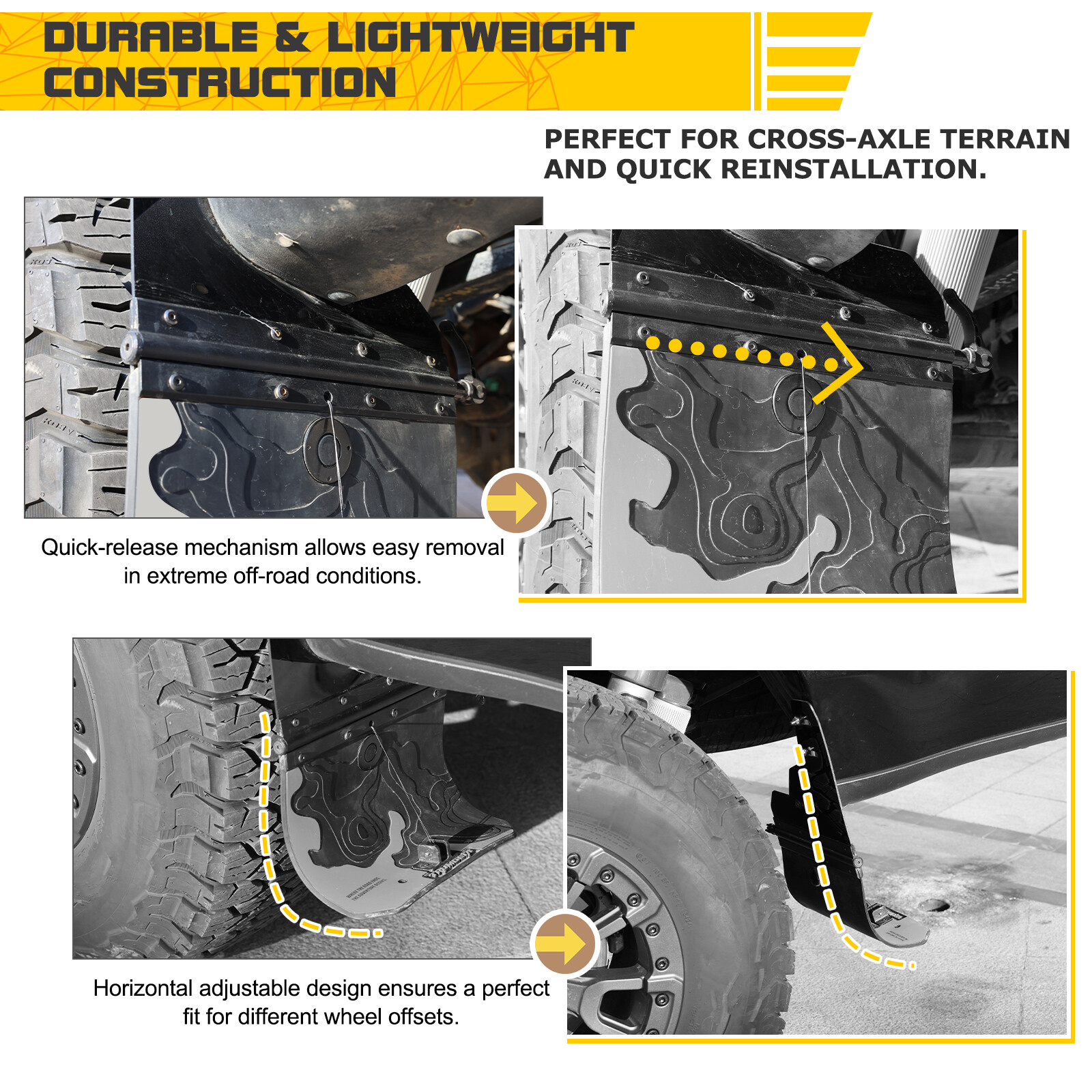 DURABLE & LIGHTWEIGHT CONSTRUCTION

PERFECT FOR CROSS-AXLE TERRAIN AND QUICK REINSTALLATION.

Quick-release mechanism allows easy removal in extreme off-road conditions.

Horizontal adjustable design ensures a perfect fit for different wheel offsets.