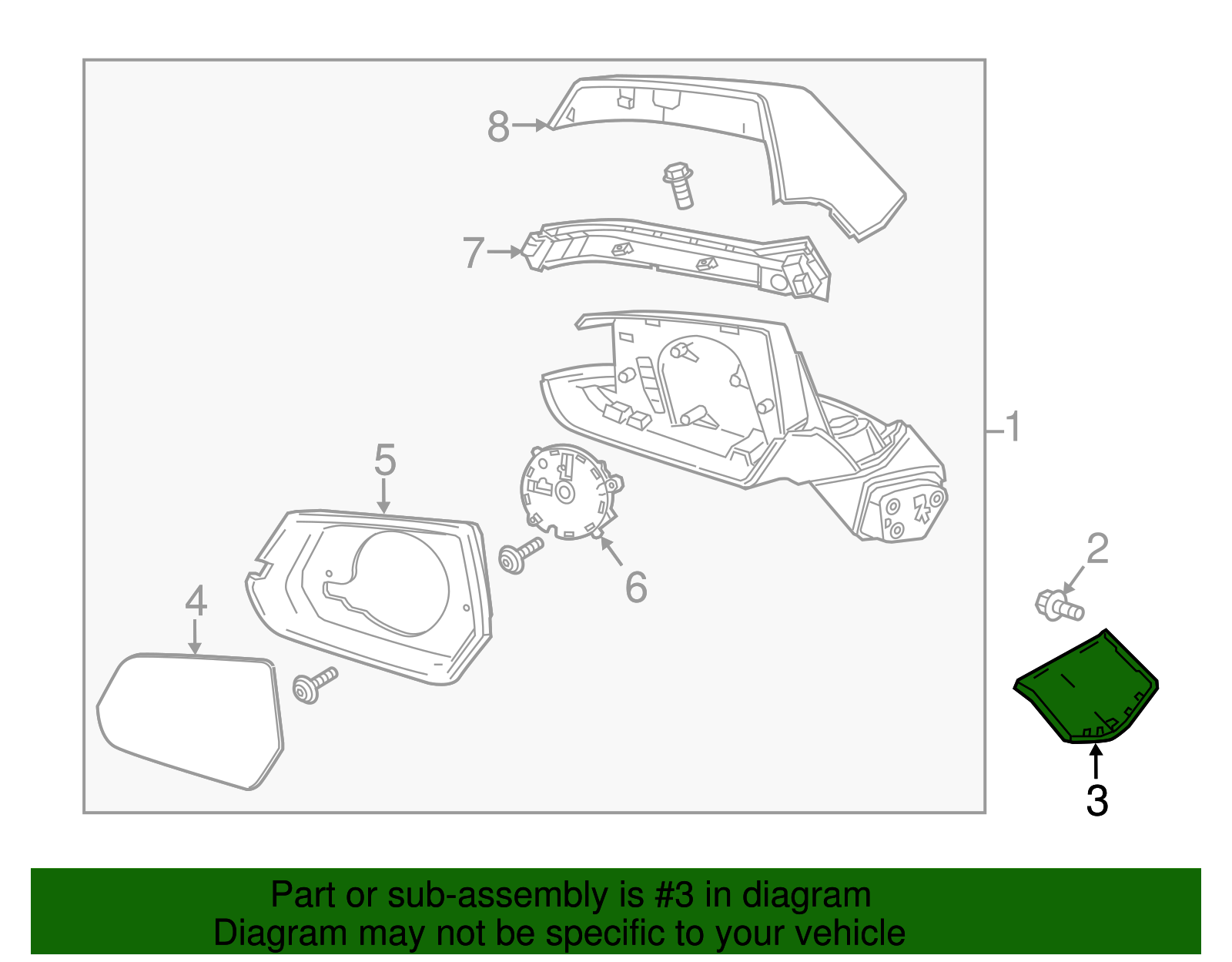 8
7
1
5
6
4
2
3

Part or sub-assembly is #3 in diagram
Diagram may not be specific to your vehicle