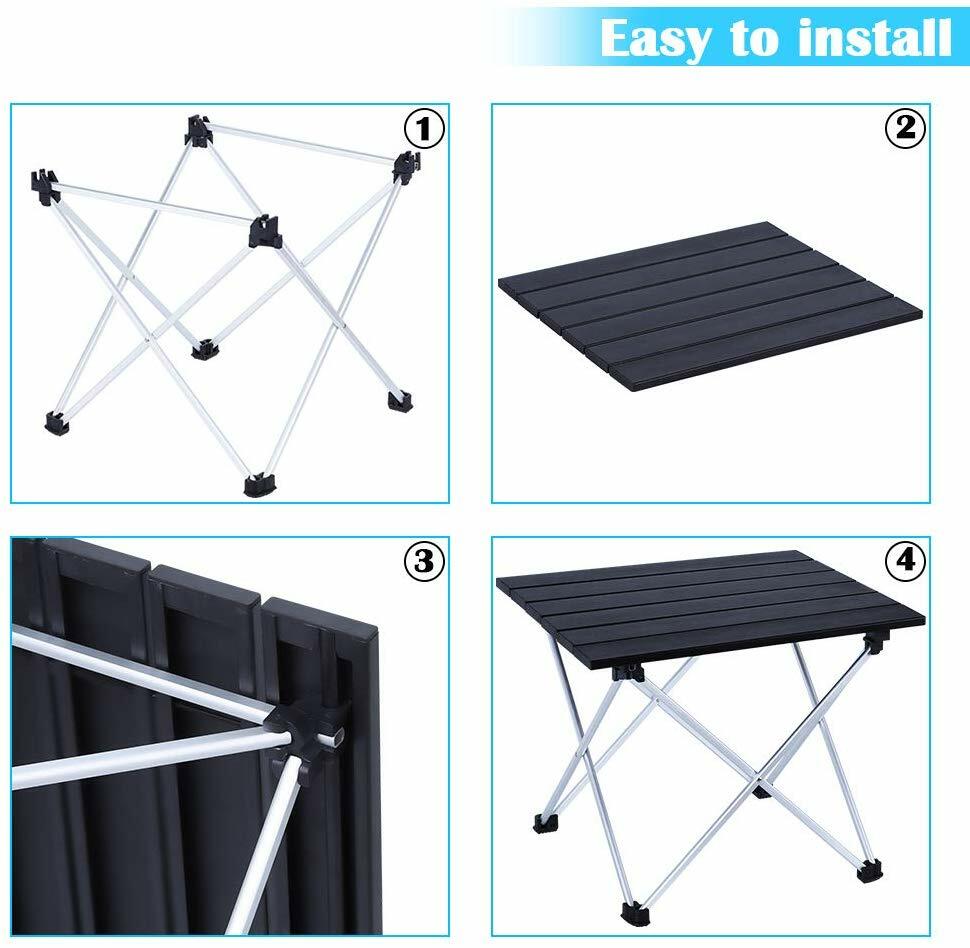 Easy to install

①

②

③

④