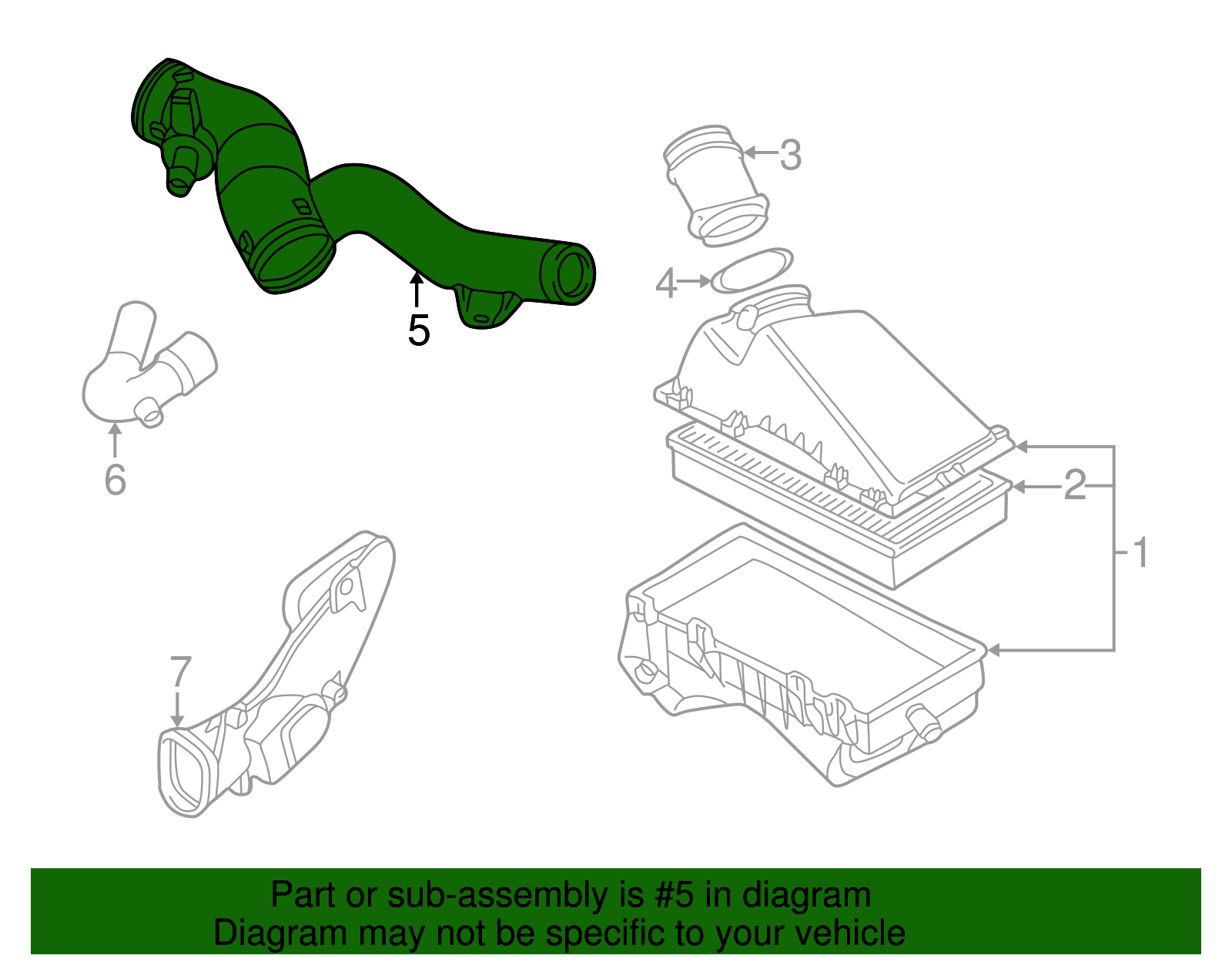 3

4

5

6

2

1

7

Part or sub-assembly is #5 in diagram
Diagram may not be specific to your vehicle