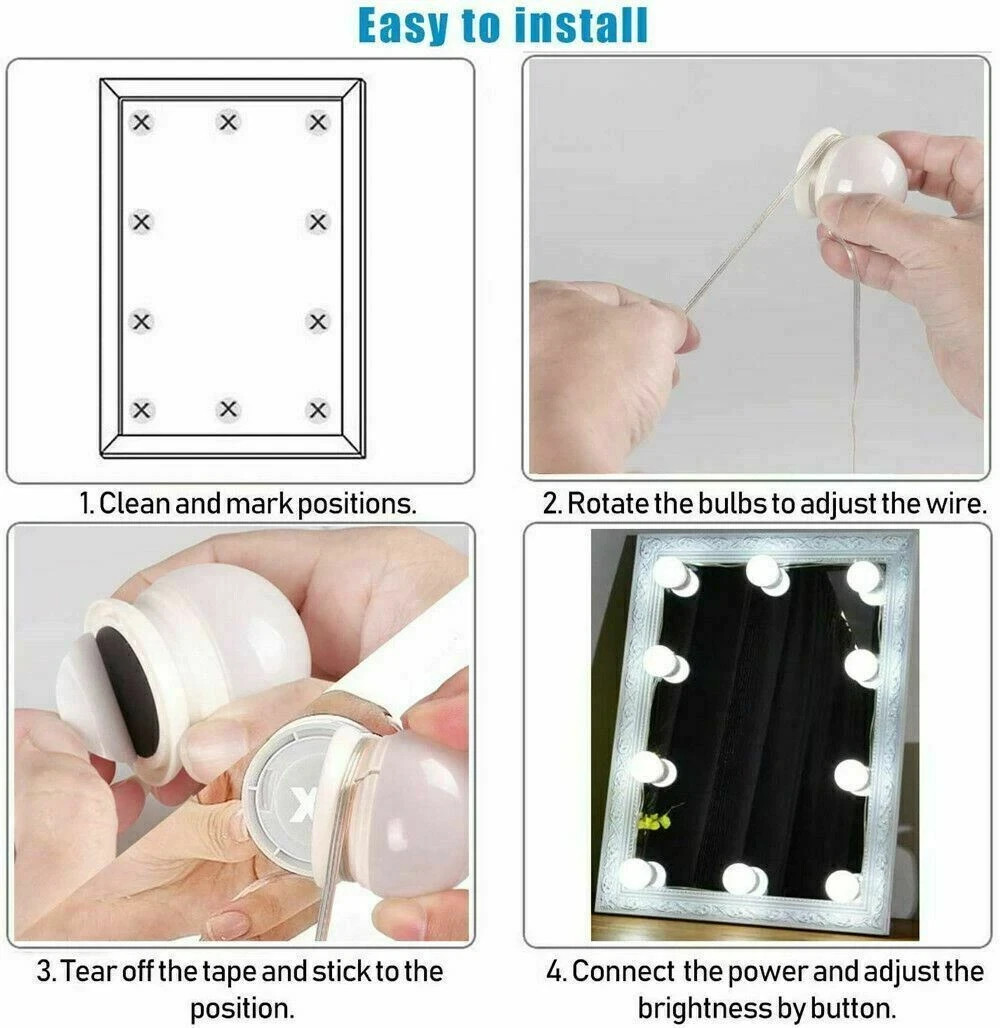 Easy to install

1. Clean and mark positions.

2. Rotate the bulbs to adjust the wire.

3. Tear off the tape and stick to the position.

4. Connect the power and adjust the brightness by button.