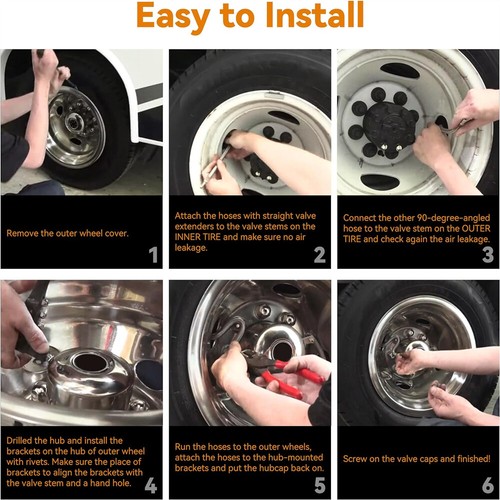 Easy to Install

Remove the outer wheel cover.

1

Attach the hoses with straight valve extenders to the valve stems on the INNER TIRE and make sure no air leakage.

2

Connect the other 90-degree-angled hose to the valve stem on the OUTER TIRE and check again the air leakage.

3

Drilled the hub and install the brackets on the hub of outer wheel with rivets. Make sure the place of brackets to align the brackets with the valve stem and a hand hole.

4

Run the hoses to the outer wheels, attach the hoses to the hub-mounted brackets and put the hubcap back on.

5

Screw on the valve caps and finished!

6