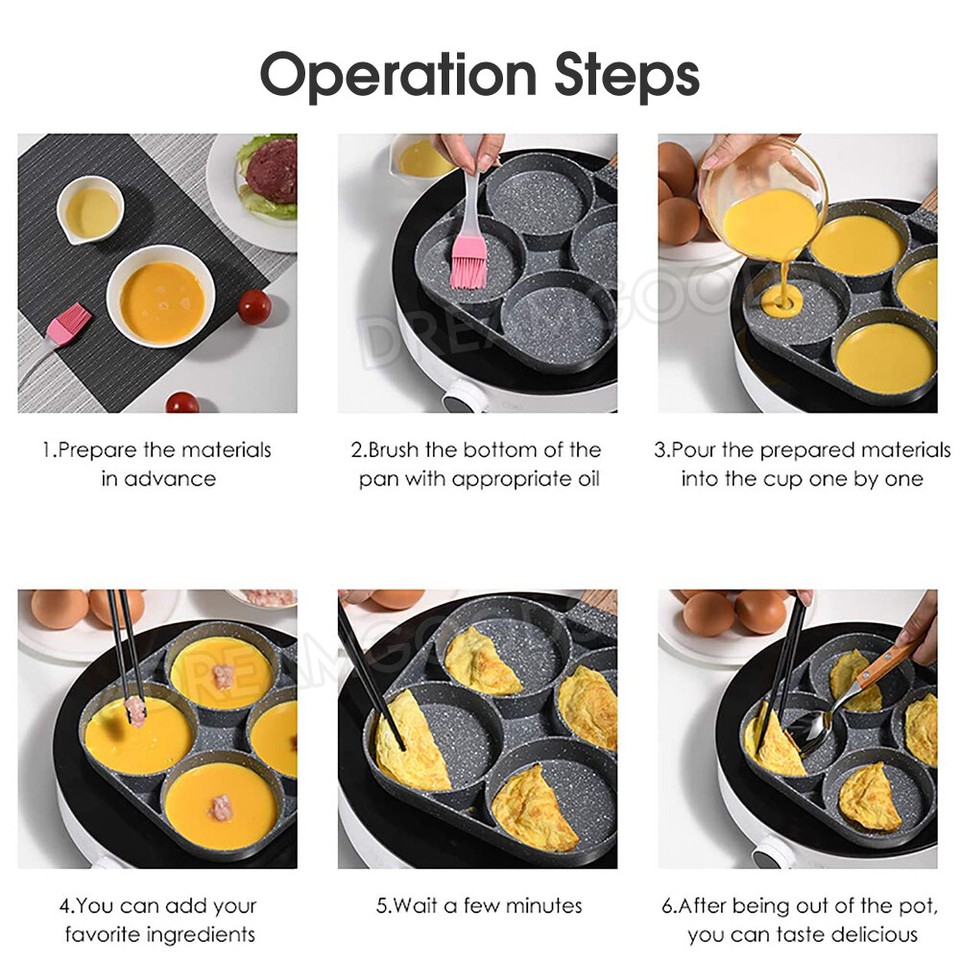 Operation Steps

DREAMGOOD

1.Prepare the materials in advance

2.Brush the bottom of the pan with appropriate oil

3.Pour the prepared materials into the cup one by one

DREAMGOOD

4.You can add your favorite ingredients

5.Wait a few minutes

6.After being out of the pot, you can taste delicious