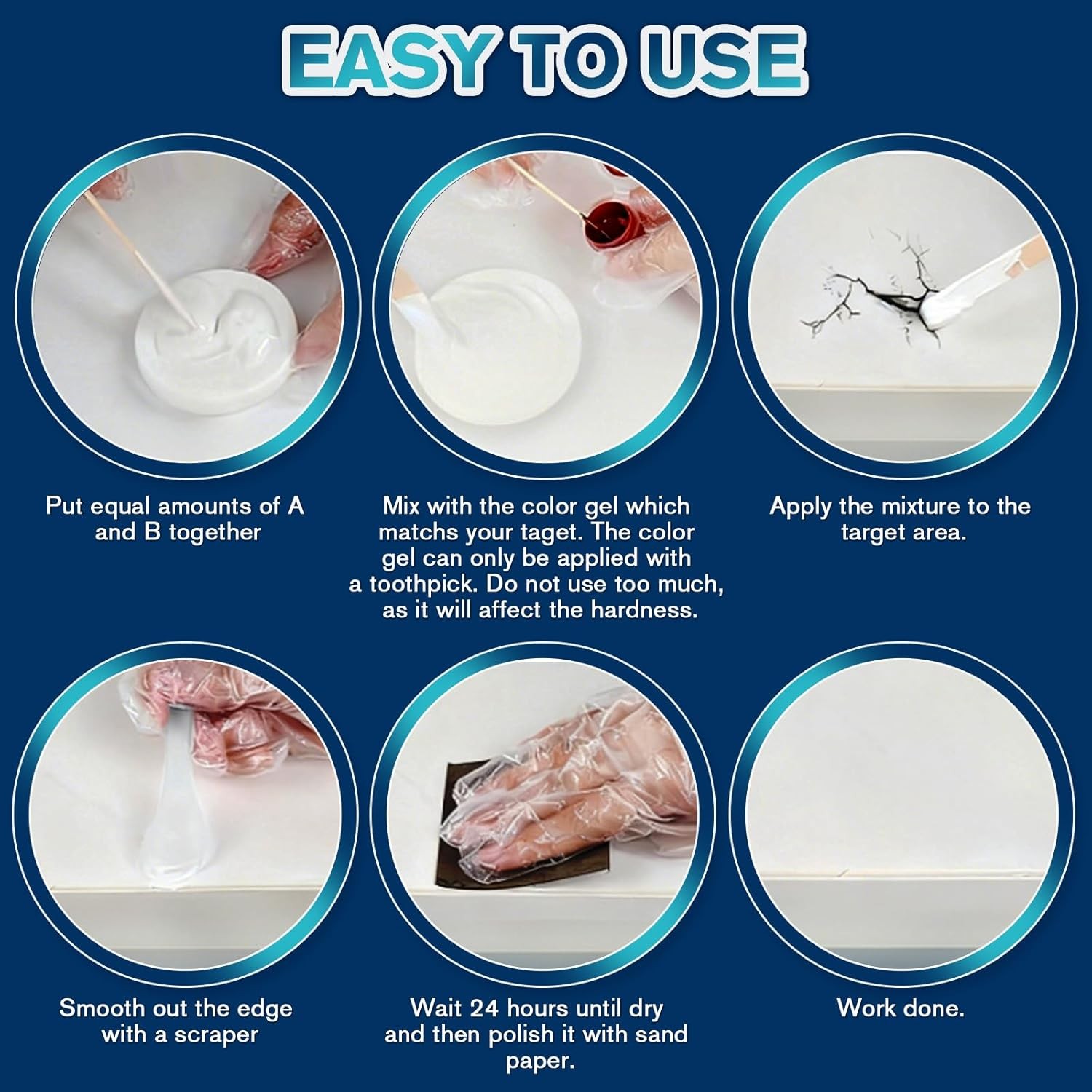 EASY TO USE

Put equal amounts of A and B together

Mix with the color gel which matchs your taget. The color gel can only be applied with a toothpick. Do not use too much, as it will affect the hardness.

Apply the mixture to the target area.

Smooth out the edge with a scraper

Wait 24 hours until dry and then polish it with sand paper.

Work done.