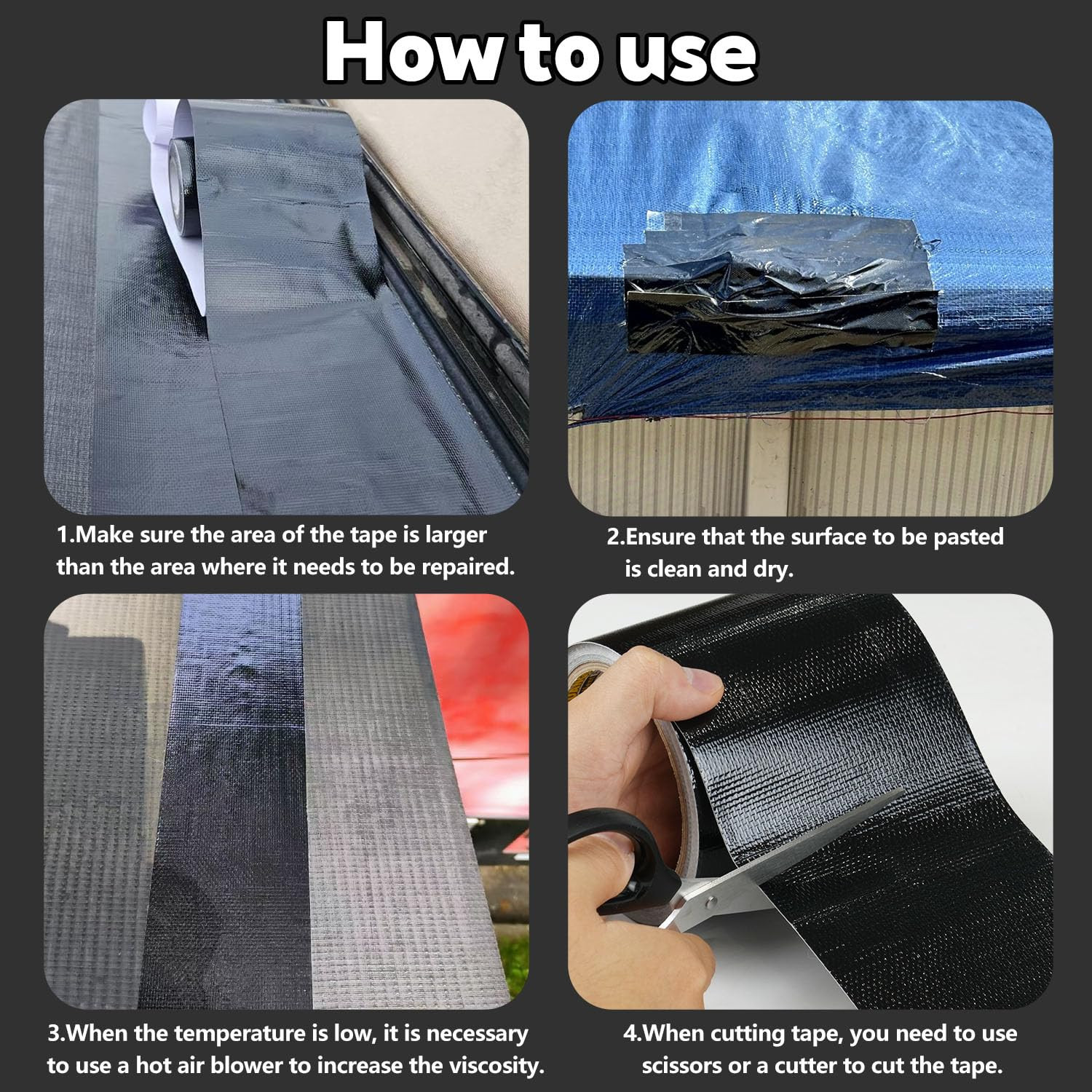 How to use

1.Make sure the area of the tape is larger than the area where it needs to be repaired.

2.Ensure that the surface to be pasted is clean and dry.

3.When the temperature is low, it is necessary to use a hot air blower to increase the viscosity.

4.When cutting tape, you need to use scissors or a cutter to cut the tape.