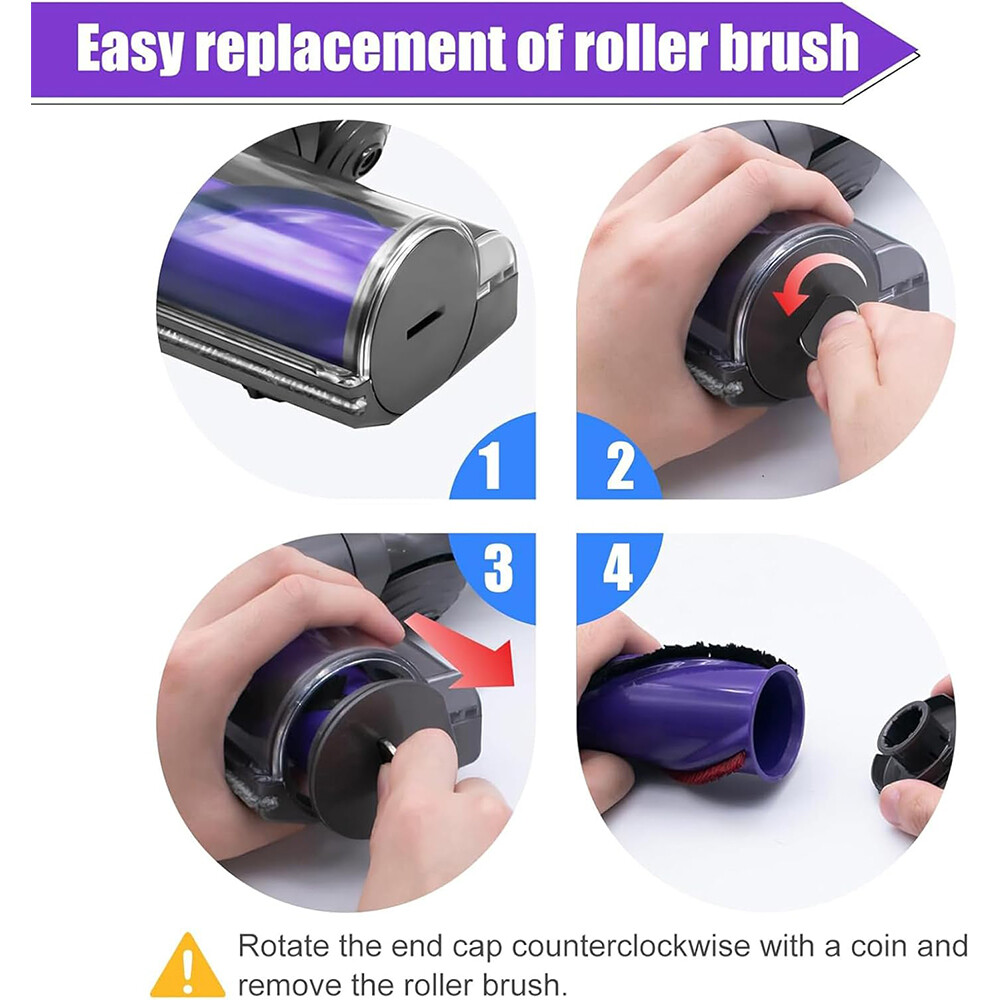 Easy replacement of roller brush

1

2

3

4

Rotate the end cap counterclockwise with a coin and remove the roller brush.