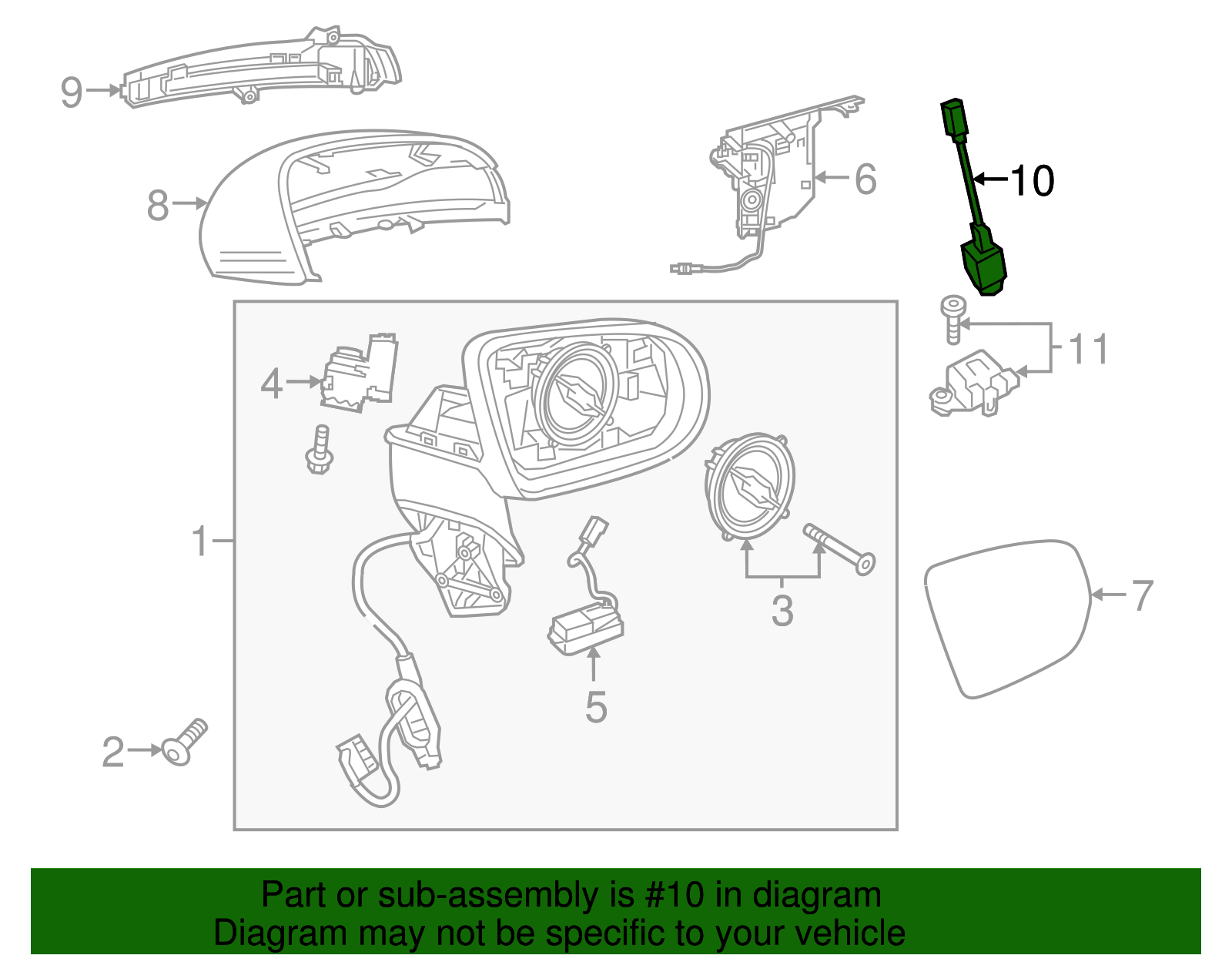 9
8
6
10
11
4
1
3
7
5
2

Part or sub-assembly is #10 in diagram
Diagram may not be specific to your vehicle