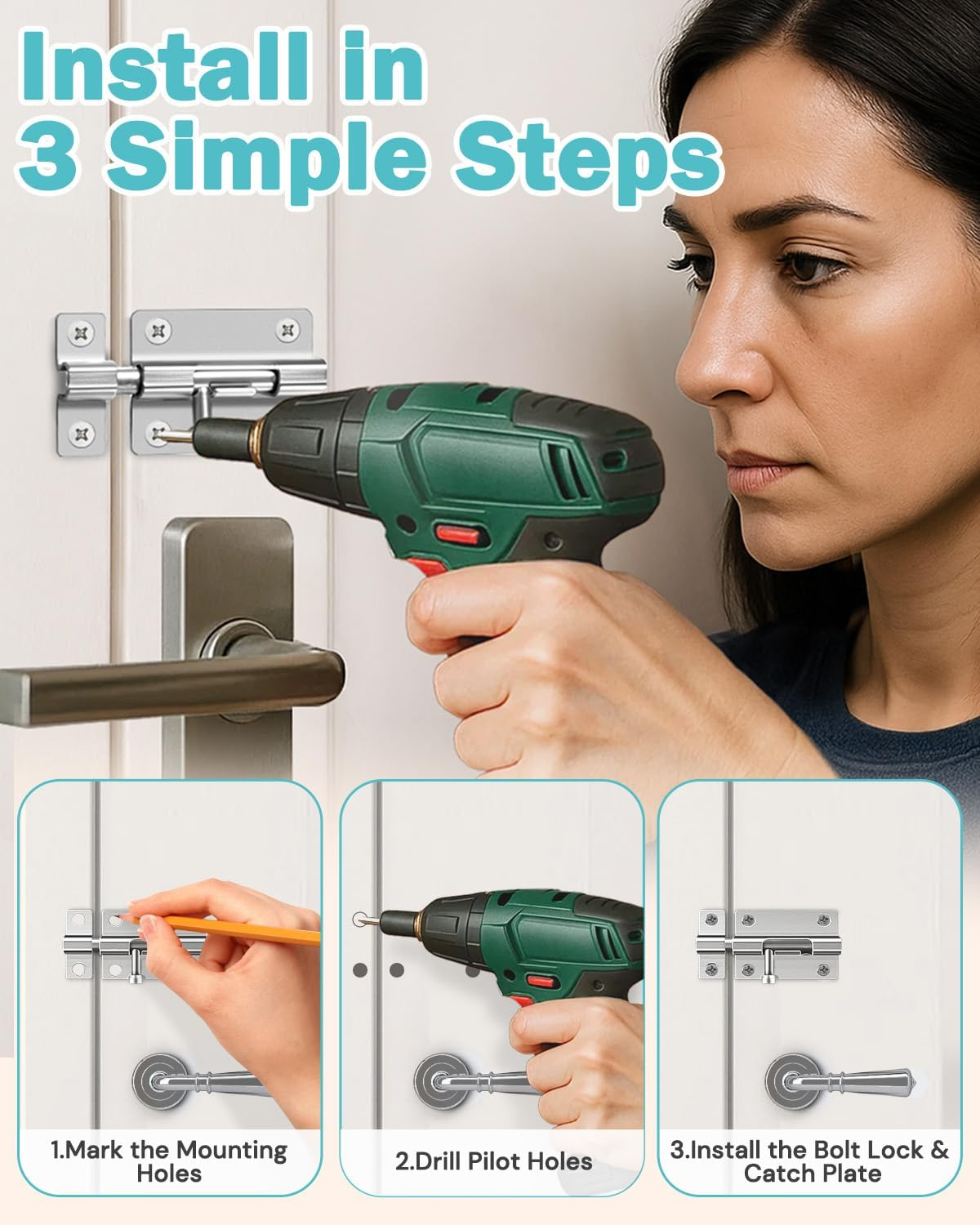 Install in
3 Simple Steps

1.Mark the Mounting Holes

2.Drill Pilot Holes

3.Install the Bolt Lock & Catch Plate