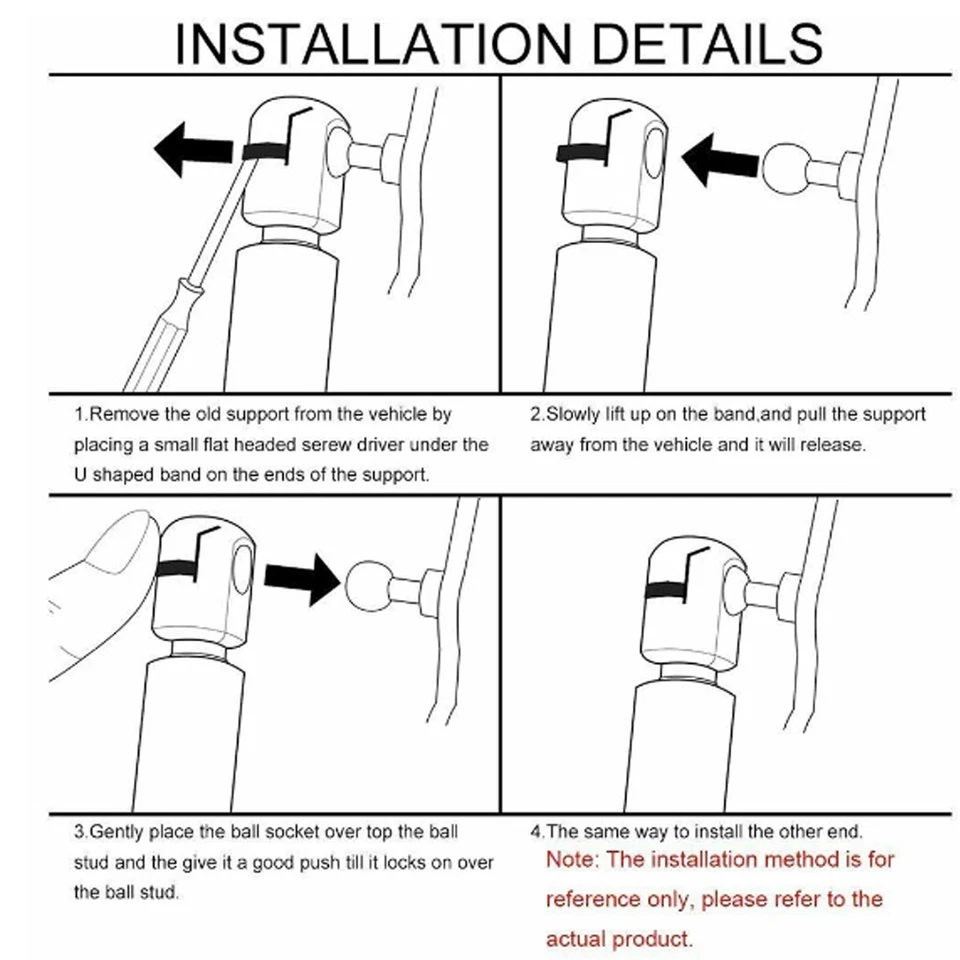 INSTALLATION DETAILS

1.Remove the old support from the vehicle by placing a small flat headed serew driver under the U shaped band on the ends of the support.

2.Slowly lift up on the band,and pull the support away from the vehicle and it will release.

3.Gently place the ball socket over top the ball stud and the give it a good push till it locks on over the ball stud.

4.The same way to install the other end.

Note: The installation method is for reference only, please refer to the actual product.