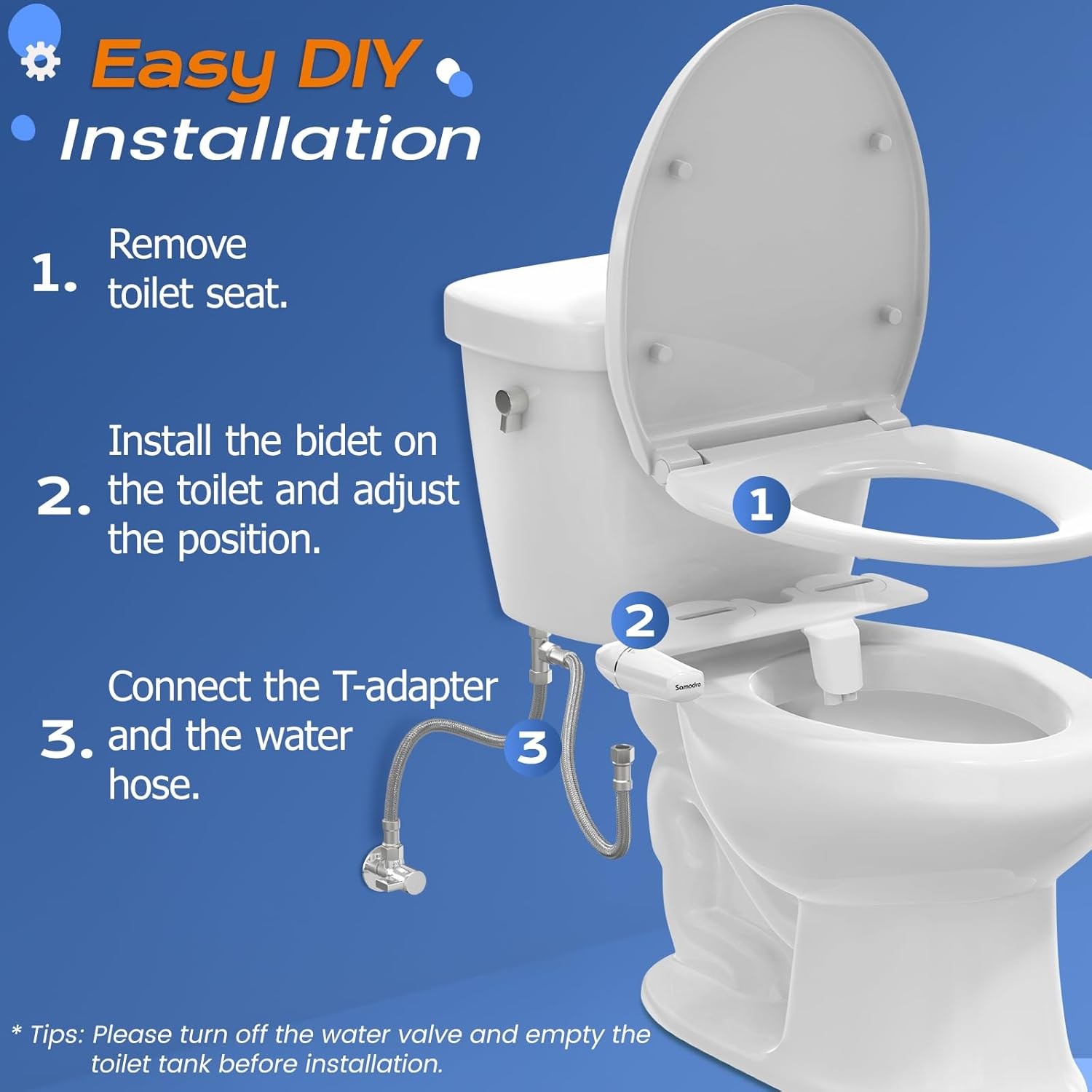 Easy DIY Installation

1. Remove toilet seat.

2. Install the bidet on the toilet and adjust the position.

3. Connect the T-adapter and the water hose.

1

2

Samodra

3

* Tips: Please turn off the water valve and empty the toilet tank before installation.