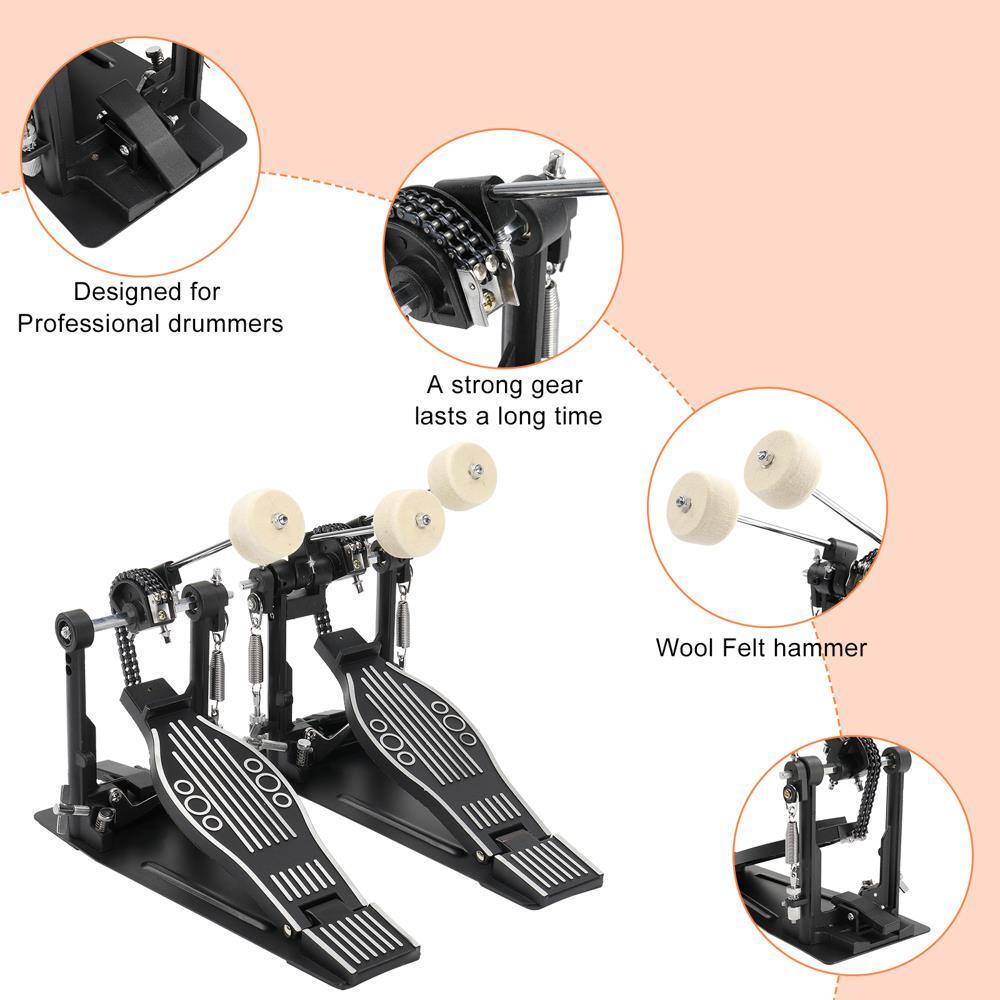 Designed for
Professional drummers

A strong gear
lasts a long time

Wool Felt hammer