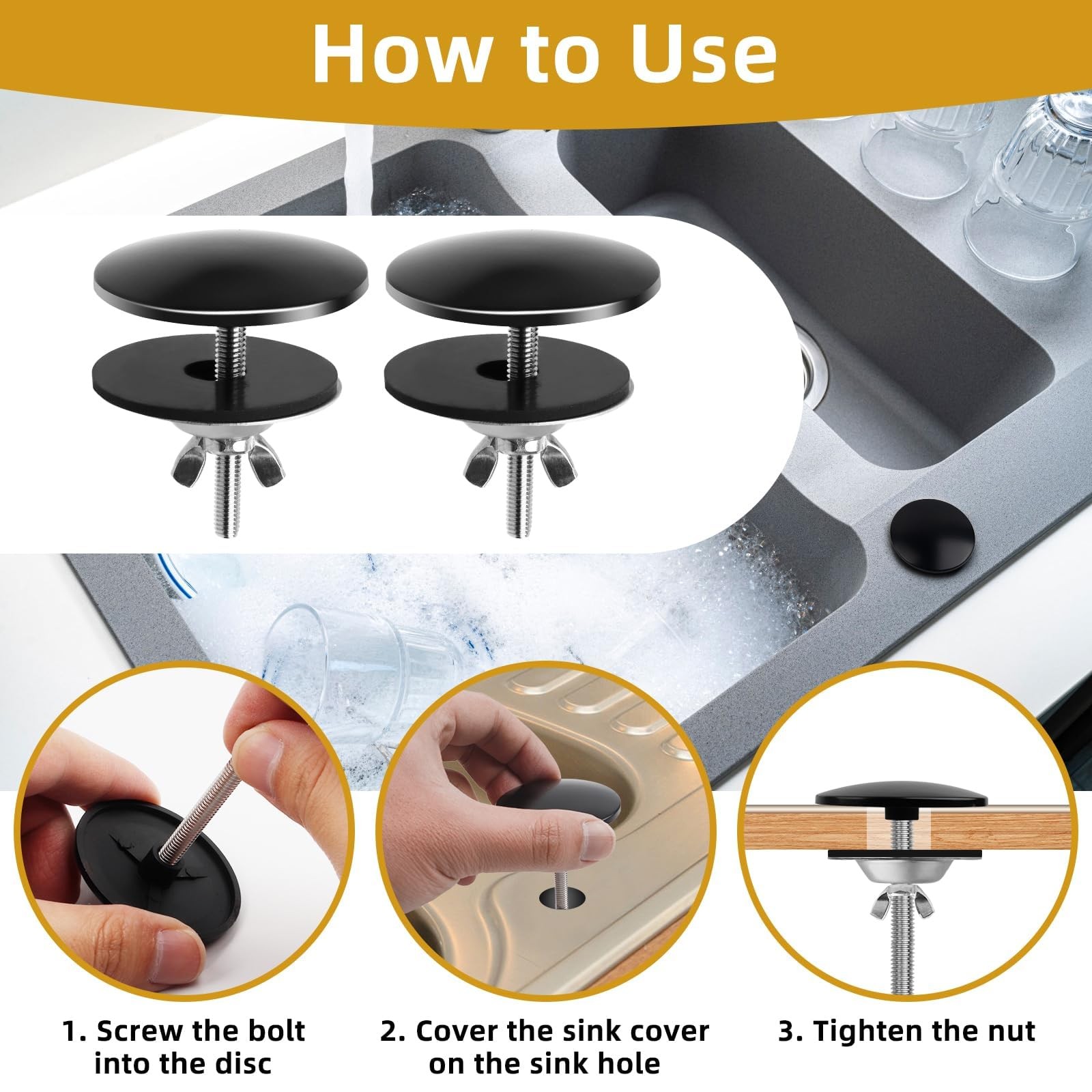 How to Use

1. Screw the bolt into the disc

2. Cover the sink cover on the sink hole

3. Tighten the nut