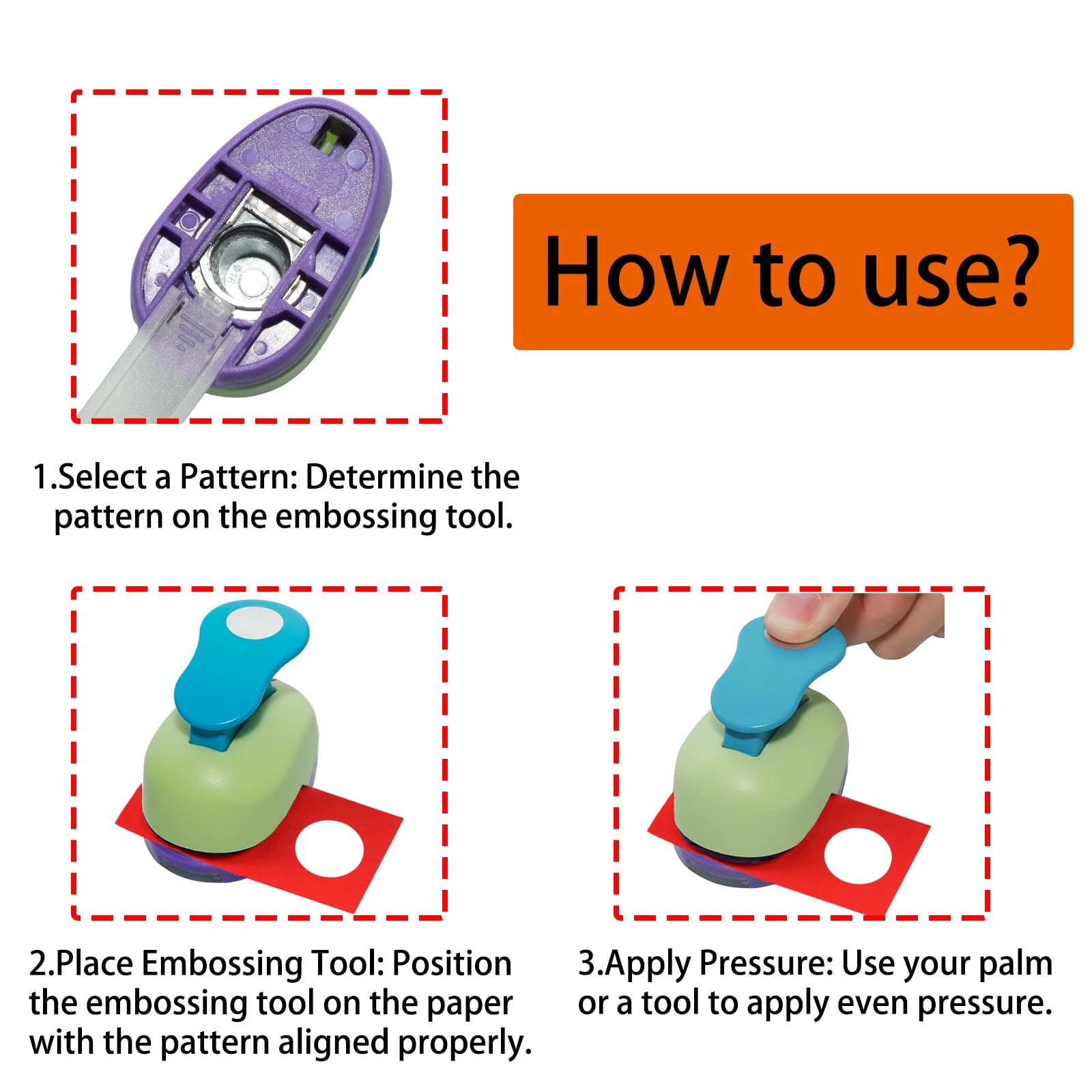 How to use?

1.Select a Pattern: Determine the pattern on the embossing tool.

2.Place Embossing Tool: Position the embossing tool on the paper with the pattern aligned properly.

3.Apply Pressure: Use your palm or a tool to apply even pressure.