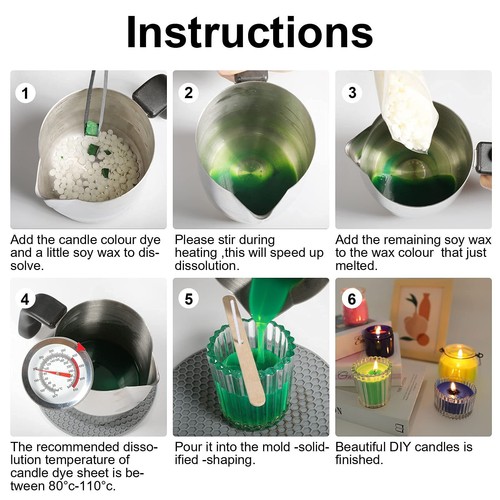 Instructions

1

Add the candle colour dye and a little soy wax to dissolve.

2

Please stir during heating ,this will speed up dissolution.

3

Add the remaining soy wax to the wax colour that just melted.

4

The recommended dissolution temperature of candle dye sheet is between 80°c-110°c.

5

Pour it into the mold -solidified -shaping.

6

Beautiful DIY candles is finished.