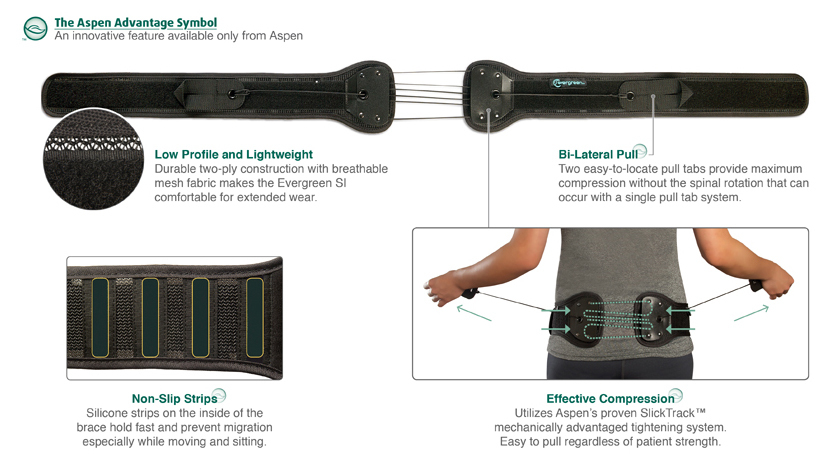 The Aspen Advantage Symbol
An innovative feature available only from Aspen

Evergreen

Low Profile and Lightweight
Durable two-ply construction with breathable mesh fabric makes the Evergreen SI comfortable for extended wear.

Bi-Lateral Pull
Two easy-to-locate pull tabs provide maximum compression without the spinal rotation that can occur with a single pull tab system.

Non-Slip Strips
Silicone strips on the inside of the brace hold fast and prevent migration especially while moving and sitting.

Effective Compression
Utilizes Aspen's proven SlickTrack™ mechanically advantaged tightening system. Easy to pull regardless of patient strength.