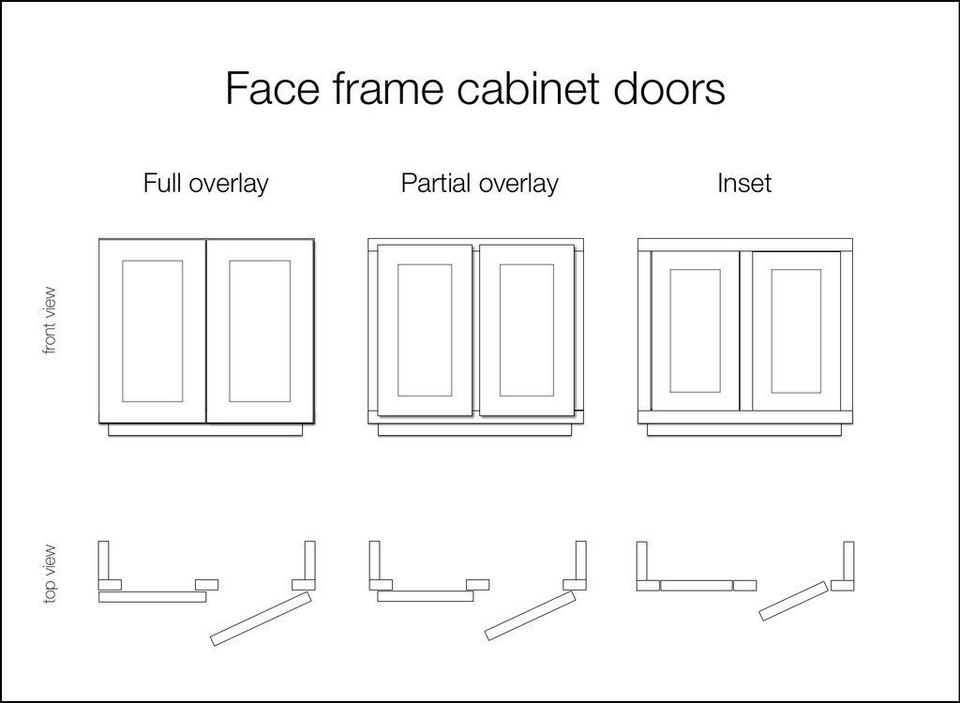 Face frame cabinet doors

Full overlay

Partial overlay

Inset

front view

top view