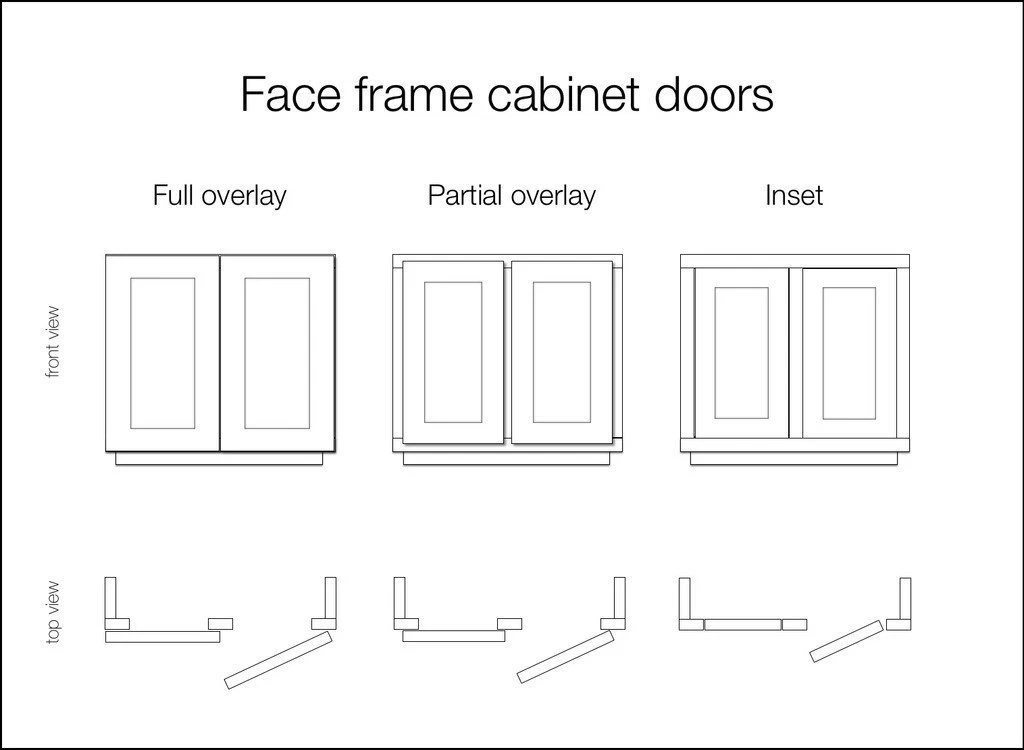 Face frame cabinet doors

Full overlay

Partial overlay

Inset

front view

top view