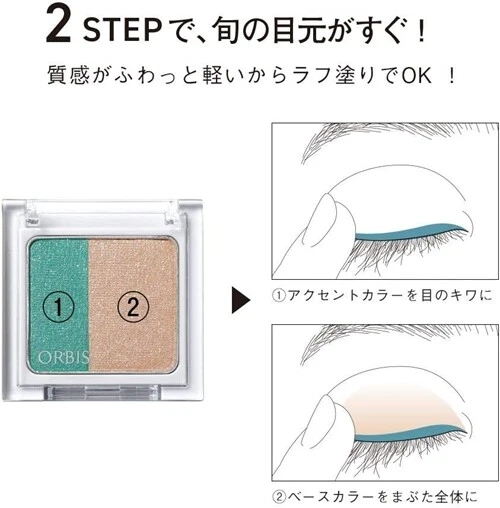 2 STEPで、旬の目元がすぐ！

質感がふわっと軽いからラフ塗りでOK ！

①

②

ORBIS

①アクセントカラーを目のキワに

②ベースカラーをまぶた全体に